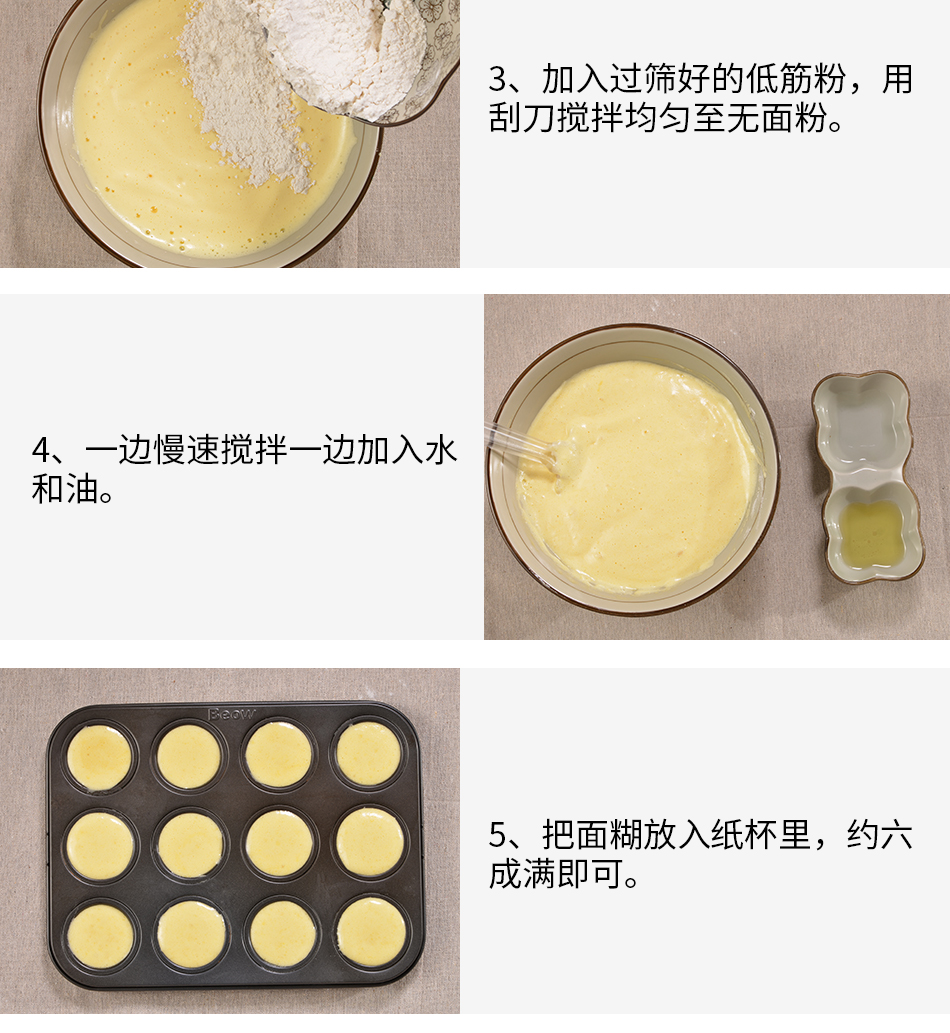 3、加入过筛好的低筋粉，用刮刀搅拌均匀至无面粉。

4、一边慢速搅拌一边加入水和油。

Baow

5、把面糊放入纸杯里，约六成满即可。