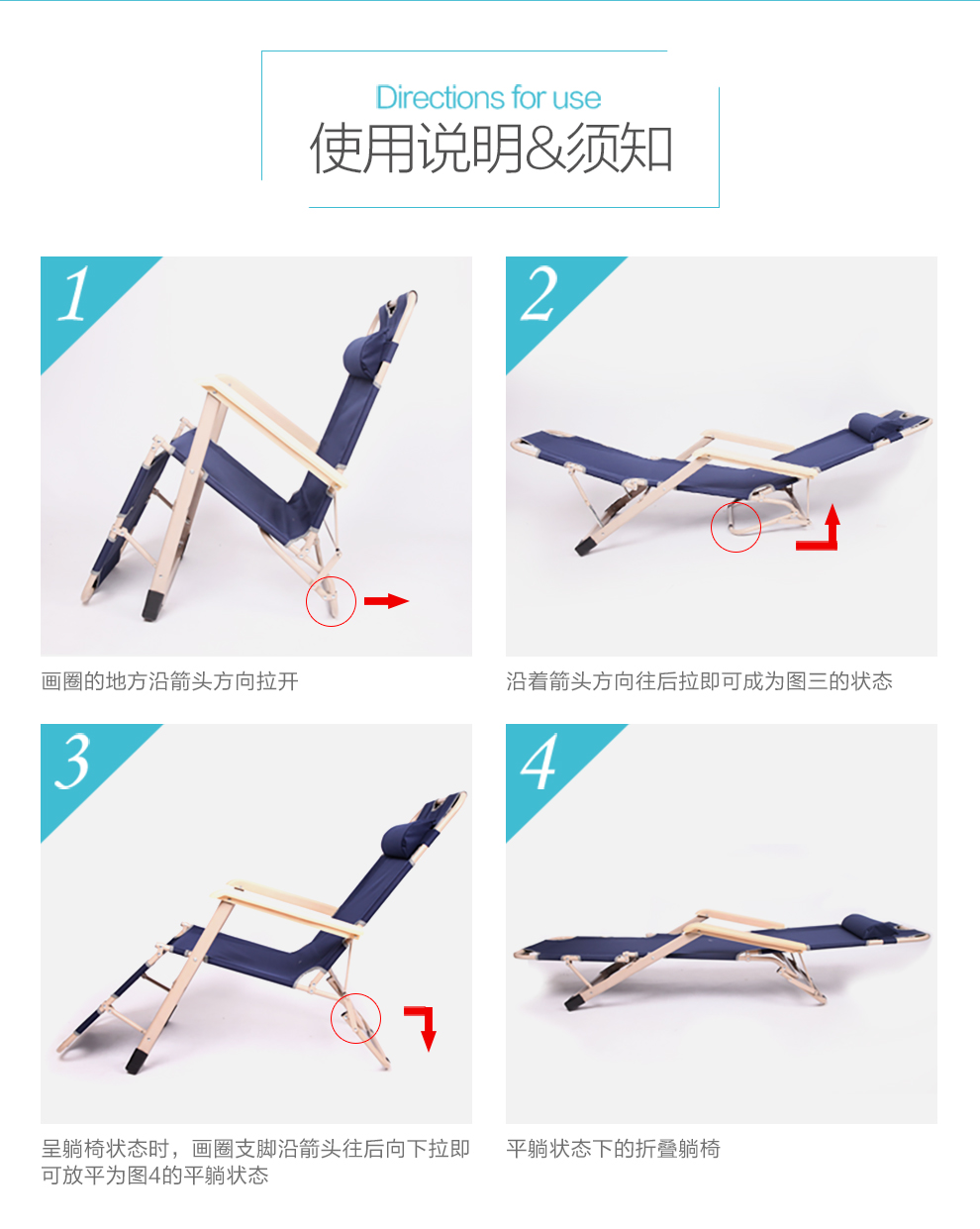 Directions for use
使用说明&须知

1

画圈的地方沿箭头方向拉开

2

沿着箭头方向往后拉即可成为图三的状态

3

呈躺椅状态时，画圈支脚沿箭头往后向下拉即可放平为图4的平躺状态

4

平躺状态下的折叠躺椅