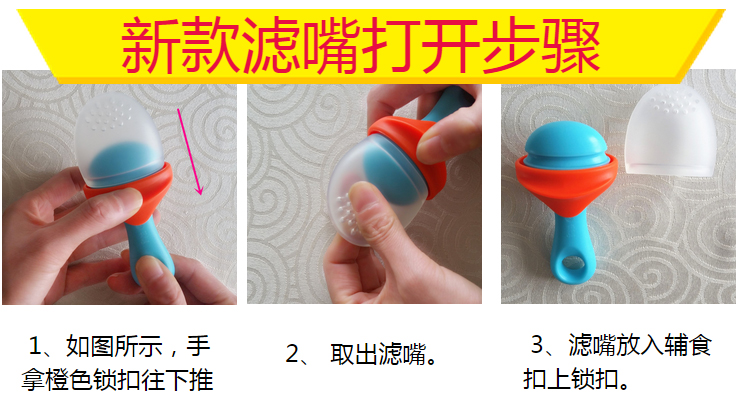 新款滤嘴打开步骤

1、如图所示，手拿橙色锁扣往下推

2、 取出滤嘴。

3、滤嘴放入辅食扣上锁扣。