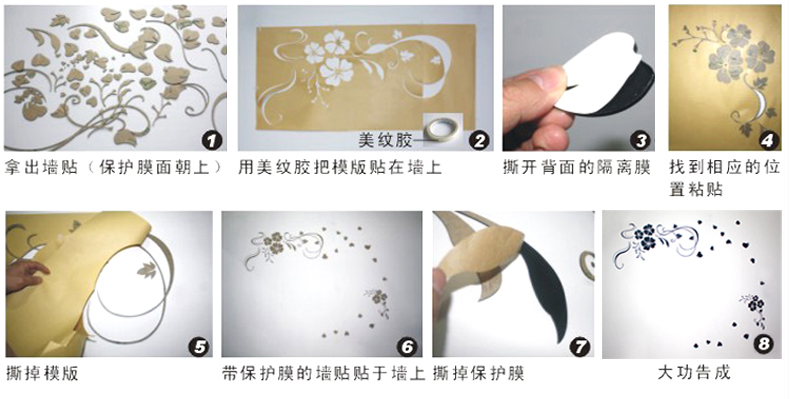 1
拿出墙贴（保护膜面朝上）

美纹胶
2
用美纹胶把模版贴在墙上

3
撕开背面的隔离膜

4
找到相应的位置粘贴

5
撕掉模版

6
带保护膜的墙贴贴于墙上

7
撕掉保护膜

8
大功告成