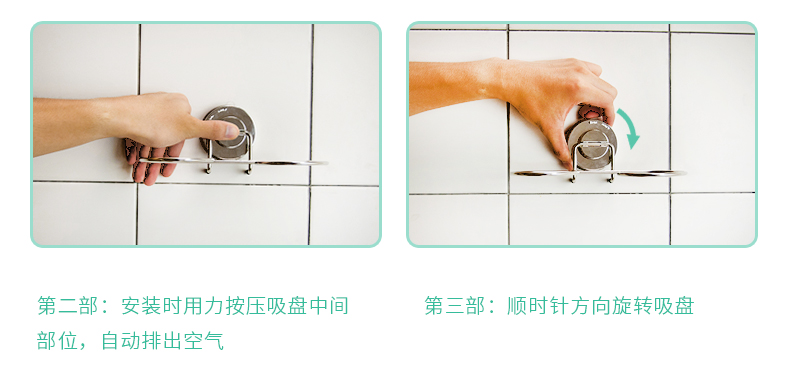 第二部：安装时用力按压吸盘中间部位，自动排出空气

第三部：顺时针方向旋转吸盘