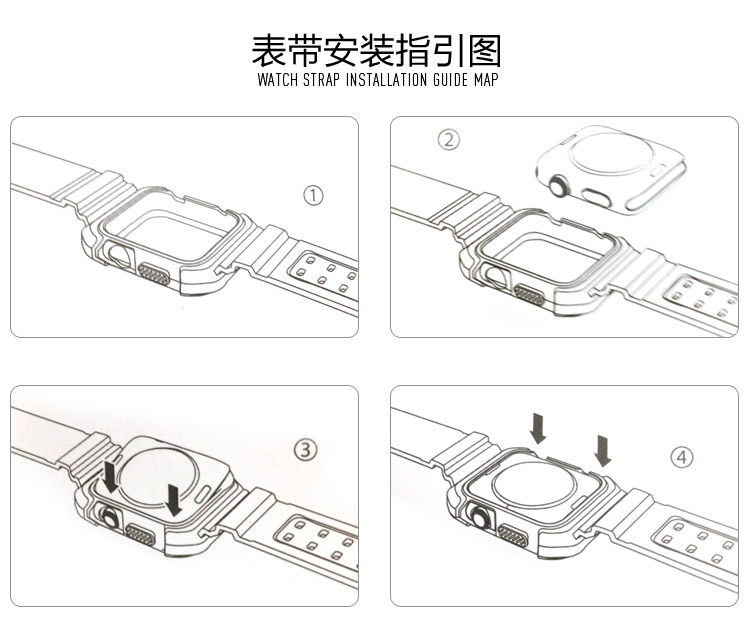 表带安装指引图
WATCH STRAP INSTALLATION GUIDE MAP

①

②

③

④