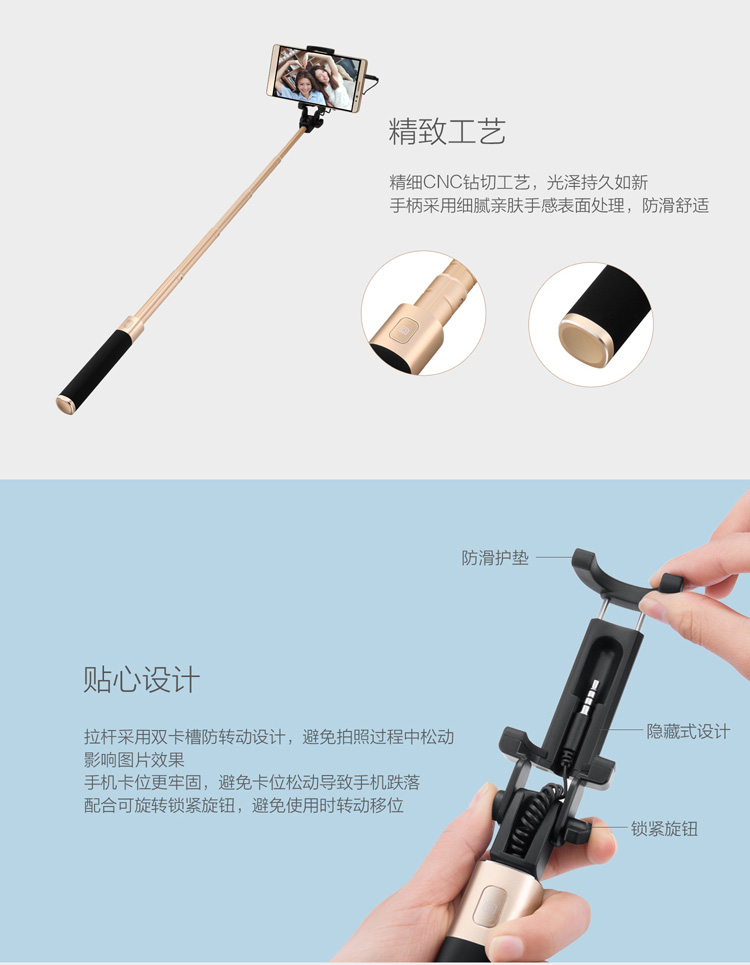 精致工艺

精细CNC钻切工艺，光泽持久如新
手柄采用细腻亲肤手感表面处理，防滑舒适

防滑护垫

贴心设计

拉杆采用双卡槽防转动设计，避免拍照过程中松动影响图片效果
手机卡位更牢固，避免卡位松动导致手机跌落
配合可旋转锁紧旋钮，避免使用时转动移位

隐藏式设计

锁紧旋钮