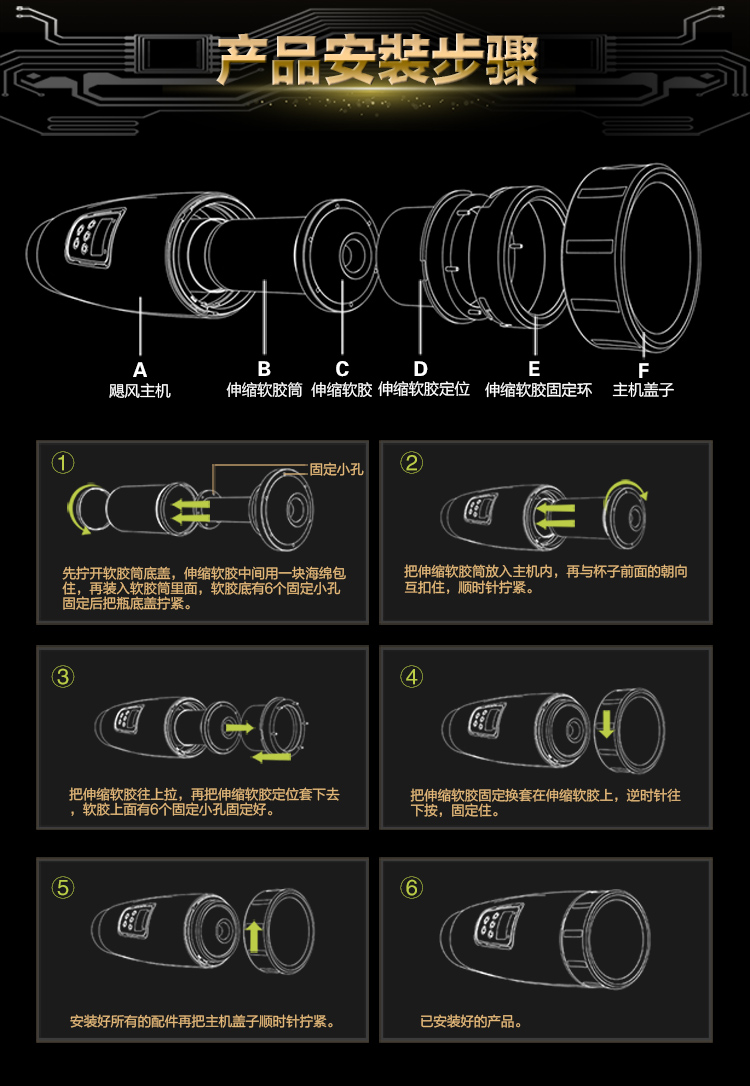 产品安装步骤

A
飓风主机

B
伸缩软胶筒

C
伸缩软胶

D
伸缩软胶定位

E
伸缩软胶固定环

F
主机盖子

①
固定小孔
先拧开软胶筒底盖，伸缩软胶中间用一块海绵包住，再装入软胶筒里面，软胶底有6个固定小孔固定后把瓶底盖拧紧。

②
把伸缩软胶筒放入主机内，再与杯子前面的朝向互扣住，顺时针拧紧。

③
把伸缩软胶往上拉，再把伸缩软胶定位套下去，软胶上面有6个固定小孔固定好。

④
把伸缩软胶固定换套在伸缩软胶上，逆时针往下按，固定住。

⑤
安装好所有的配件再把主机盖子顺时针拧紧。

⑥
已安装好的产品。