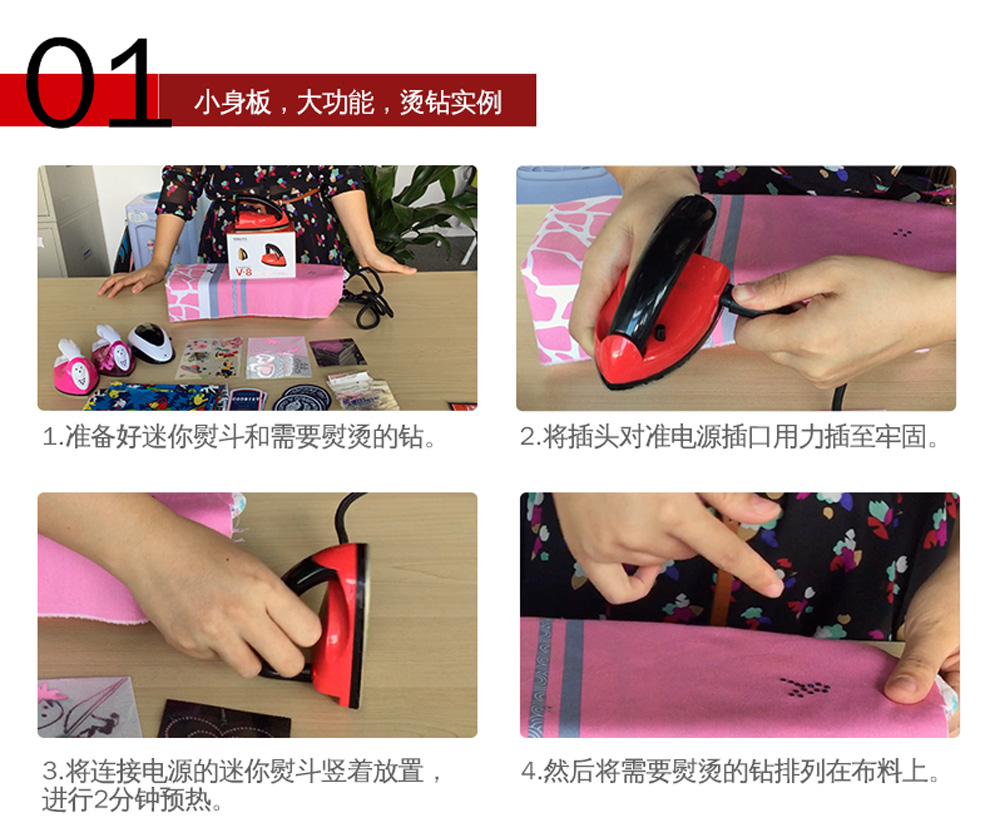 01 小身板，大功能，烫钻实例

V-8

1.准备好迷你熨斗和需要熨烫的钻。

2.将插头对准电源插口用力插至牢固。

3.将连接电源的迷你熨斗竖着放置，进行2分钟预热。

4.然后将需要熨烫的钻排列在布料上。