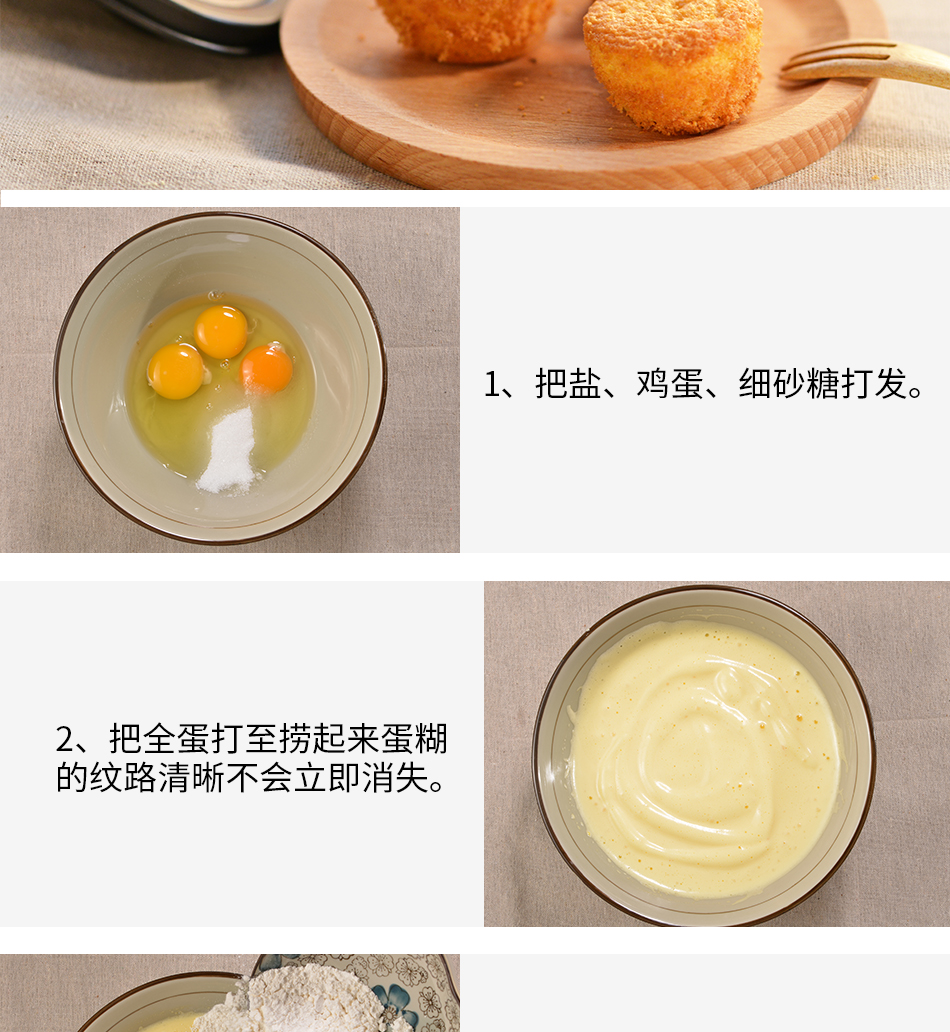 1、把盐、鸡蛋、细砂糖打发。

2、把全蛋打至捞起来蛋糊的纹路清晰不会立即消失。