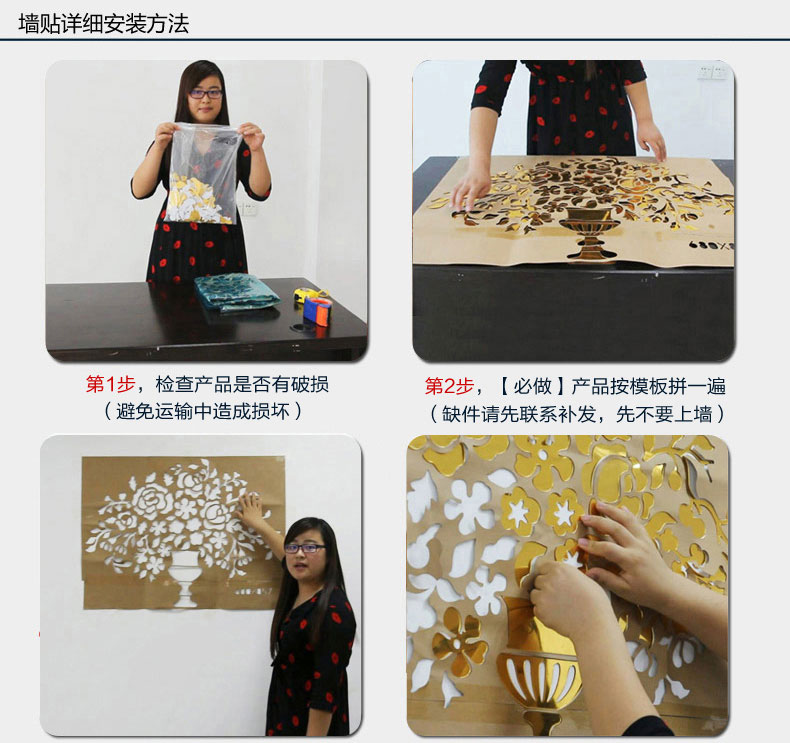 墙贴详细安装方法

第1步，检查产品是否有破损
（避免运输中造成损坏）

第2步，【必做】产品按模板拼一遍
（缺件请先联系补发，先不要上墙）