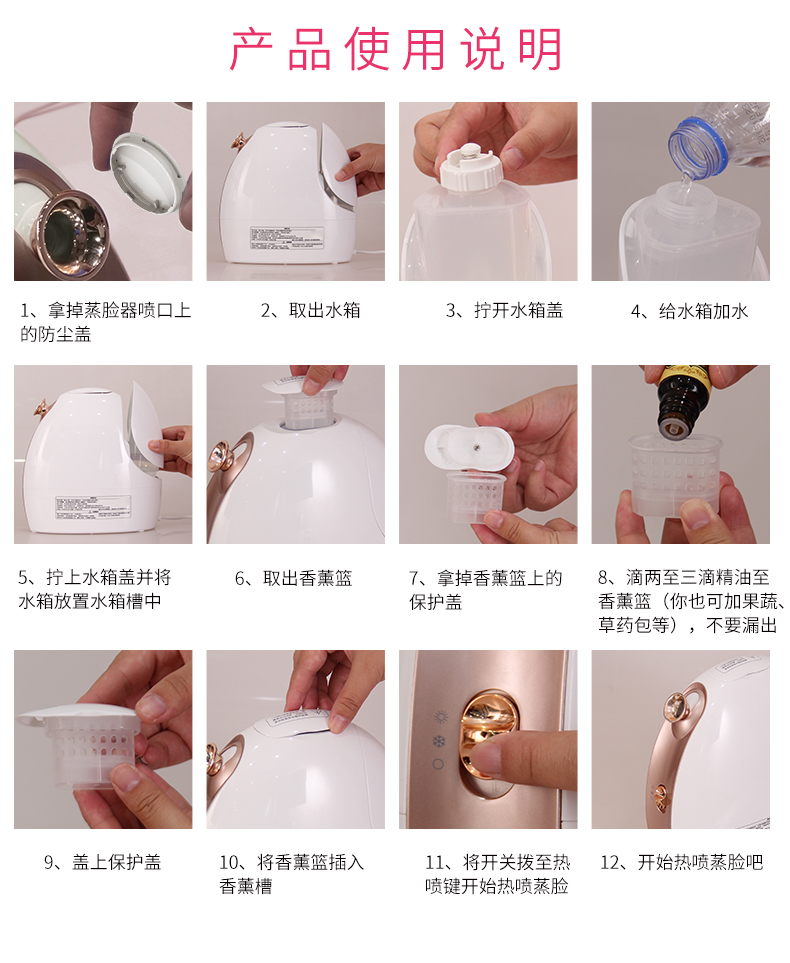 产品使用说明

1、拿掉蒸脸器喷口上的防尘盖

2、取出水箱

3、拧开水箱盖

4、给水箱加水

5、拧上水箱盖并将水箱放置水箱槽中

6、取出香薰篮

7、拿掉香薰篮上的保护盖

8、滴两至三滴精油至香薰篮（你也可加果蔬、草药包等），不要漏出

9、盖上保护盖

10、将香薰篮插入香薰槽

11、将开关拨至热喷键开始热喷蒸脸

12、开始热喷蒸脸吧