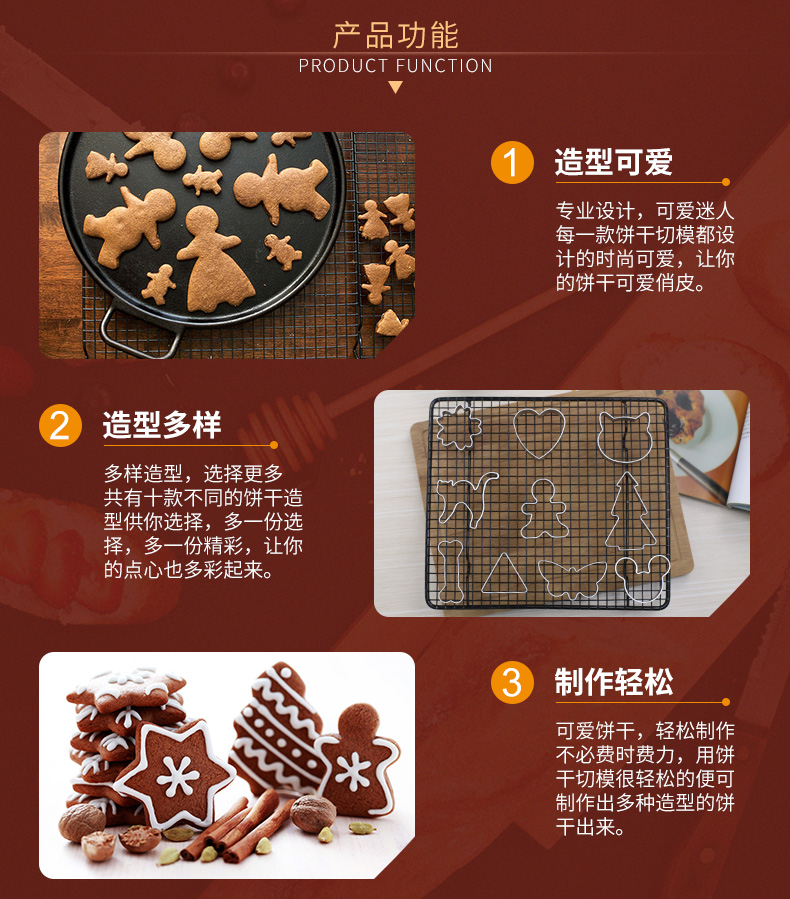 产品功能
PRODUCT FUNCTION

1 造型可爱

专业设计，可爱迷人每一款饼干切模都设计的时尚可爱，让你的饼干可爱俏皮。

2 造型多样

多样造型，选择更多共有十款不同的饼干造型供你选择，多一份选择，多一份精彩，让你的点心也多彩起来。

3 制作轻松

可爱饼干，轻松制作不必费时费力，用饼干切模很轻松的便可制作出多种造型的饼干出来。