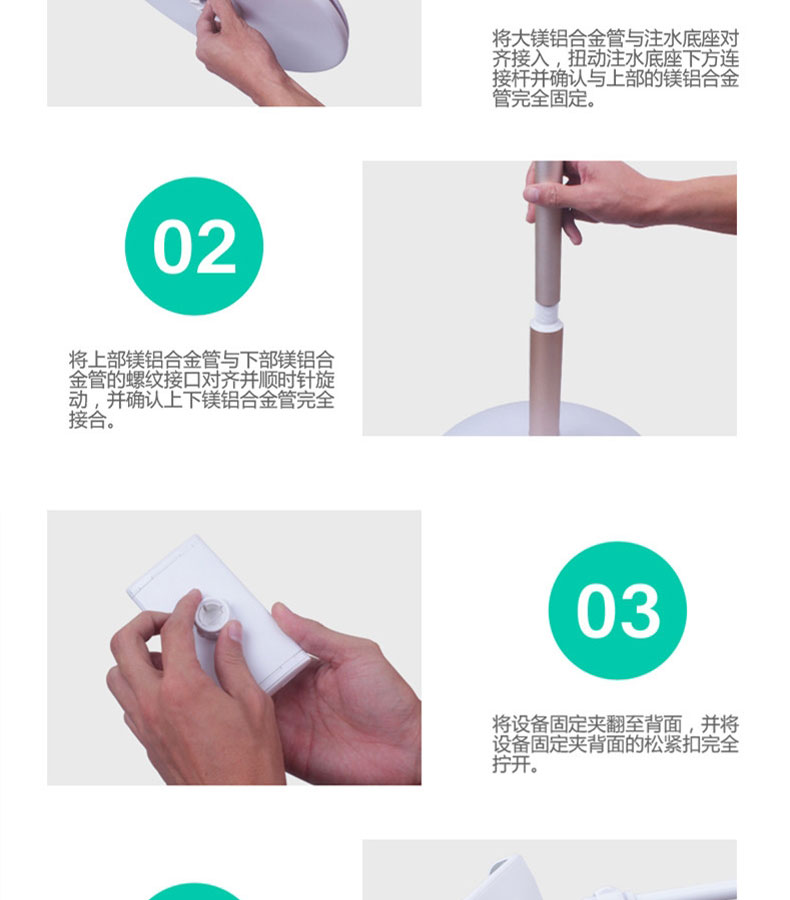 将大镁铝合金管与注水底座对齐接入，扭动注水底座下方连接杆并确认与上部的镁铝合金管完全固定。

02

将上部镁铝合金管与下部镁铝合金管的螺纹接口对齐并顺时针旋动，并确认上下镁铝合金管完全接合。

03

将设备固定夹翻至背面，并将设备固定夹背面的松紧扣完全拧开。