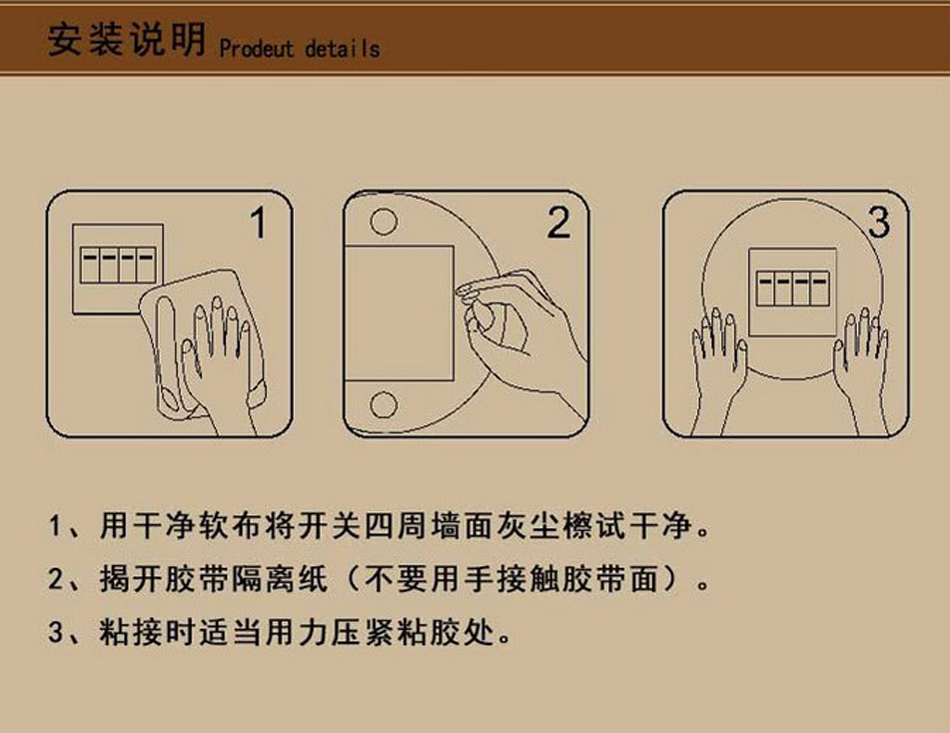 安装说明 Prodeut details

1

2

3

1、用干净软布将开关四周墙面灰尘檫试干净。

2、揭开胶带隔离纸（不要用手接触胶带面）。

3、粘接时适当用力压紧粘胶处。