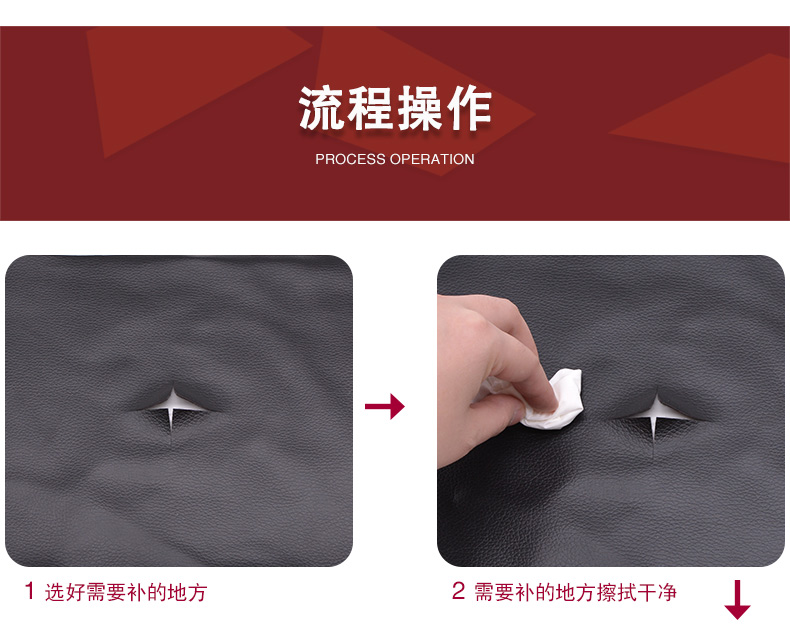 流程操作
PROCESS OPERATION

1 选好需要补的地方

2 需要补的地方擦拭干净