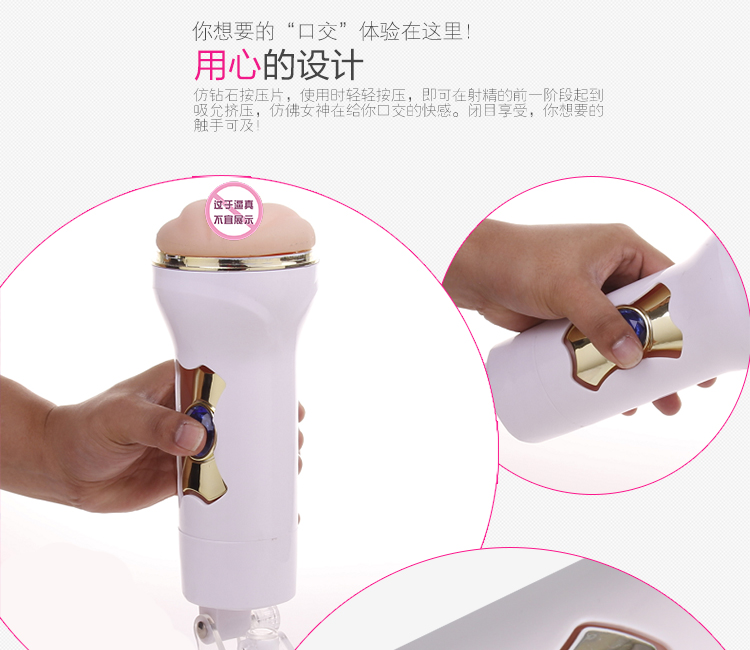 你想要的“口交”体验在这里！

用心的设计

仿钻石按压片，使用时轻轻按压，即可在射精的前一阶段起到吸允挤压，仿佛女神在给你口交的快感。闭目享受，你想要的触手可及！

过于逼真
不宜展示