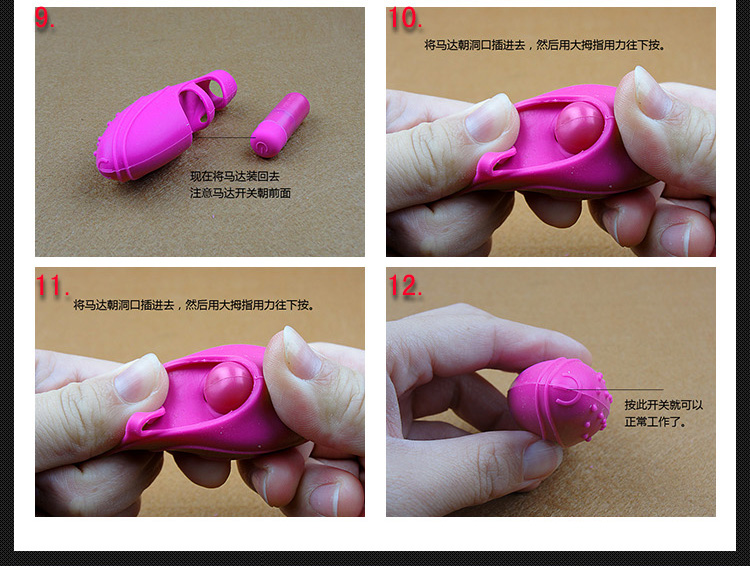 9.

现在将马达装回去
注意马达开关朝前面

10.

将马达朝洞口插进去，然后用大拇指用力往下按。

11.

将马达朝洞口插进去，然后用大拇指用力往下按。

12.

按此开关就可以
正常工作了。