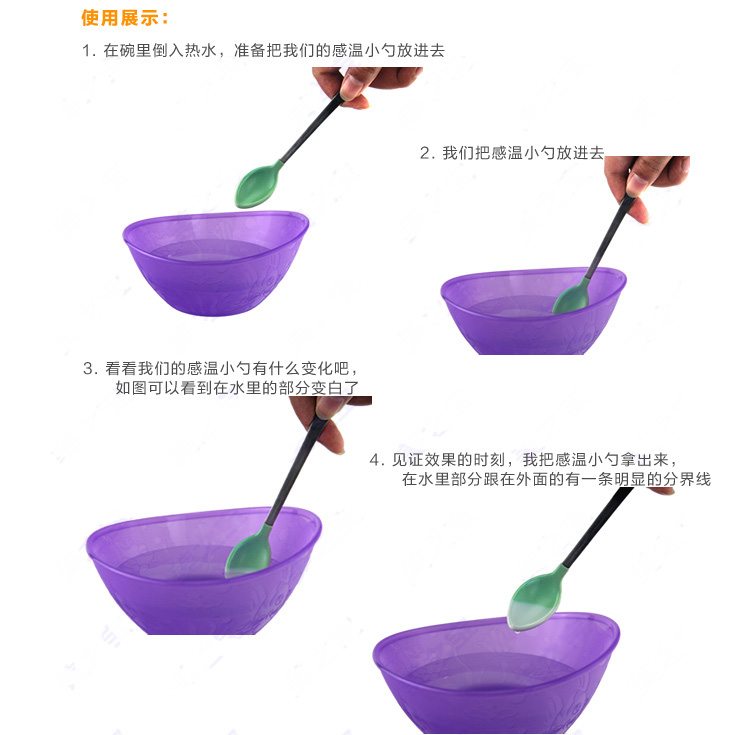 使用展示：

1. 在碗里倒入热水，准备把我们的感温小勺放进去

2. 我们把感温小勺放进去

3. 看看我们的感温小勺有什么变化吧，如图可以看到在水里的部分变白了

4. 见证效果的时刻，我把感温小勺拿出来，在水里部分跟在外面的有一条明显的分界线