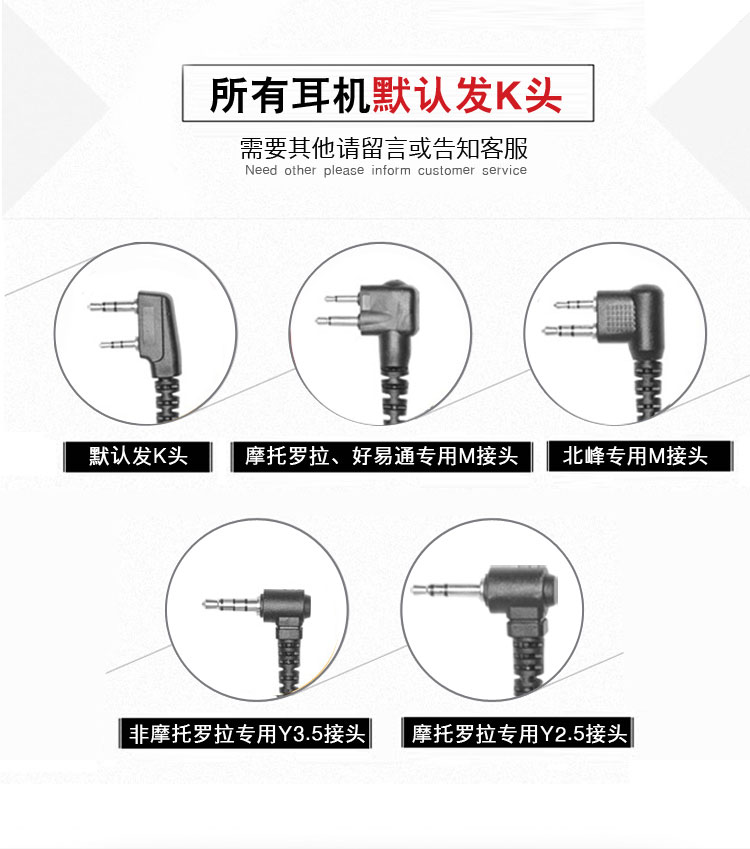 所有耳机默认发K头

需要其他请留言或告知客服
Need other please inform customer service

默认发K头

摩托罗拉、好易通专用M接头

北峰专用M接头

非摩托罗拉专用Y3.5接头

摩托罗拉专用Y2.5接头