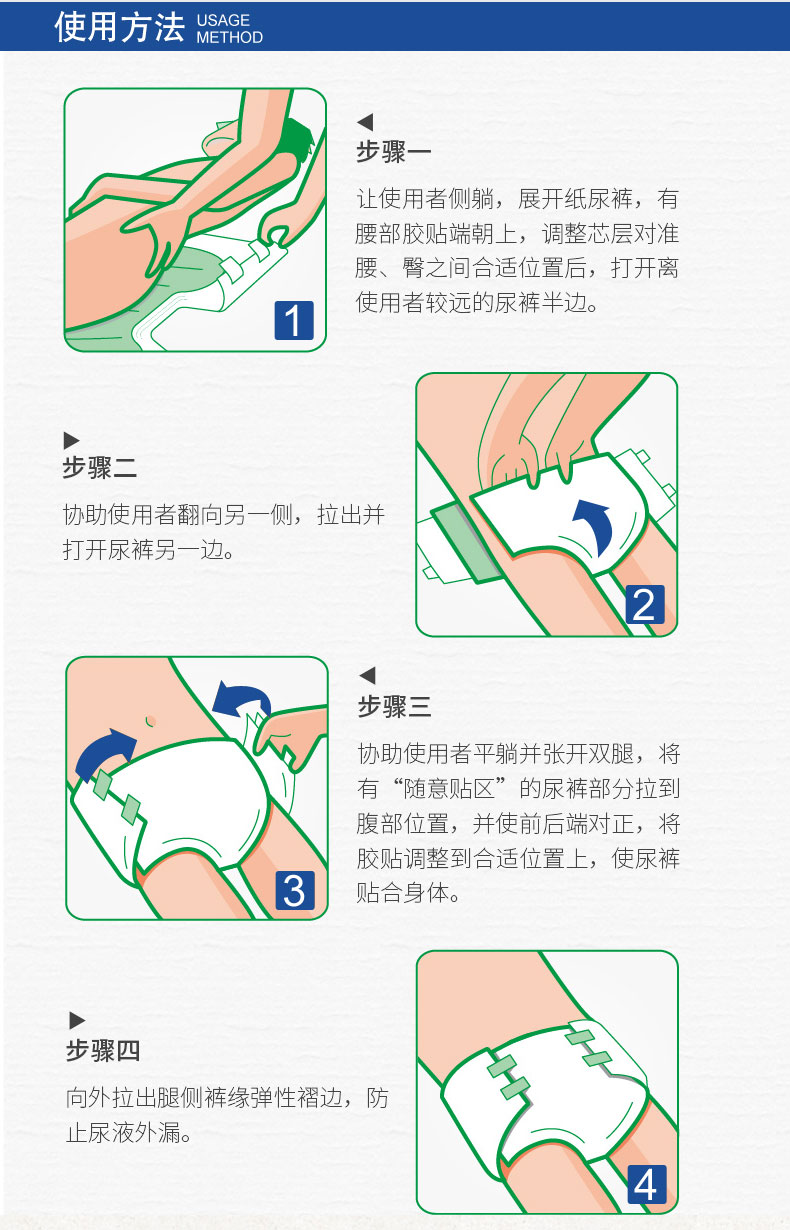 使用方法 USAGE METHOD

1

步骤一
让使用者侧躺，展开纸尿裤，有腰部胶贴端朝上，调整芯层对准腰、臀之间合适位置后，打开离使用者较远的尿裤半边。

步骤二
协助使用者翻向另一侧，拉出并打开尿裤另一边。

2

3

步骤三
协助使用者平躺并张开双腿，将有“随意贴区”的尿裤部分拉到腹部位置，并使前后端对正，将胶贴调整到合适位置上，使尿裤贴合身体。

步骤四
向外拉出腿侧裤缘弹性褶边，防止尿液外漏。

4