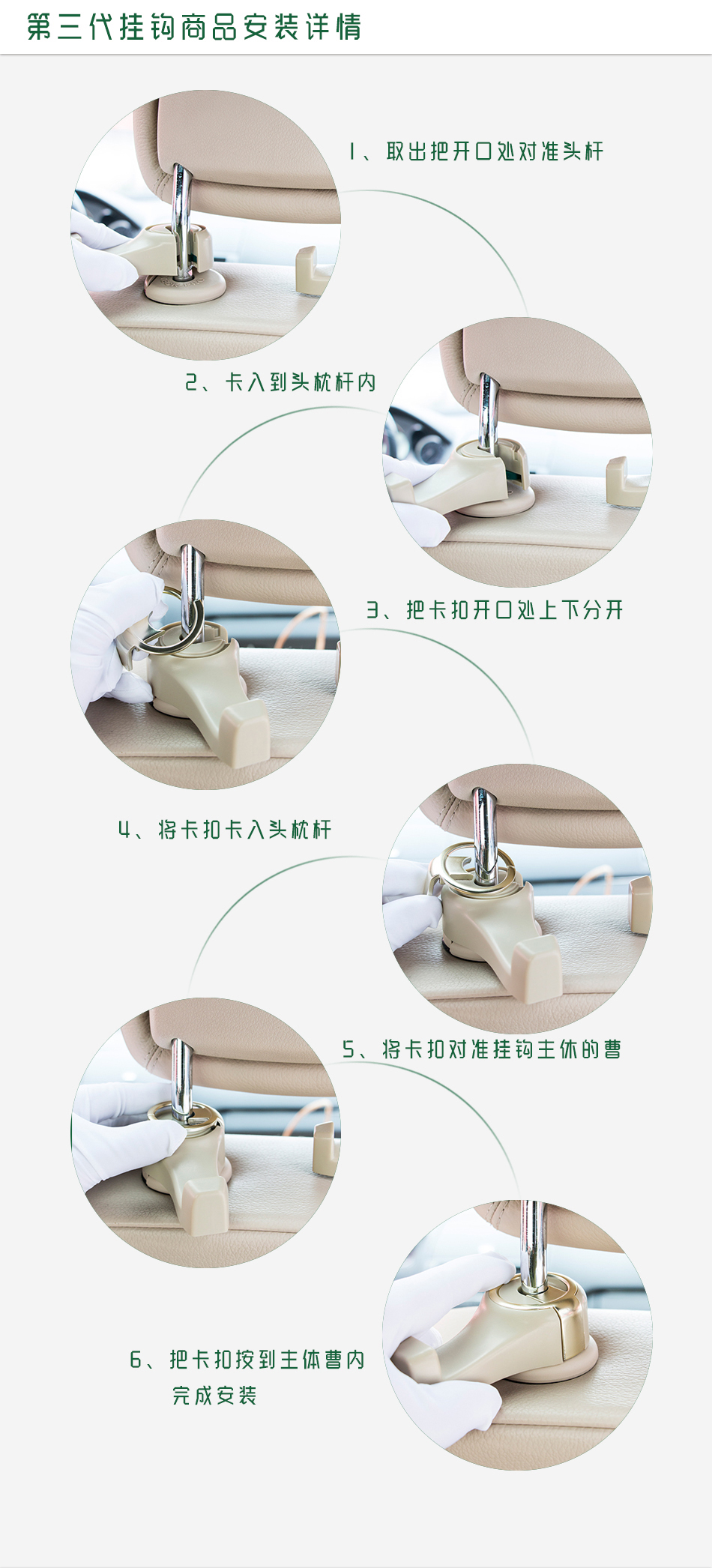 第三代挂钩商品安装详情

1、取出把开口处对准头杆

2、卡入到头枕杆内

3、把卡扣开口处上下分开

4、将卡扣卡入头枕杆

5、将卡扣对准挂钩主体的曹

6、把卡扣按到主体曹内
完成安装