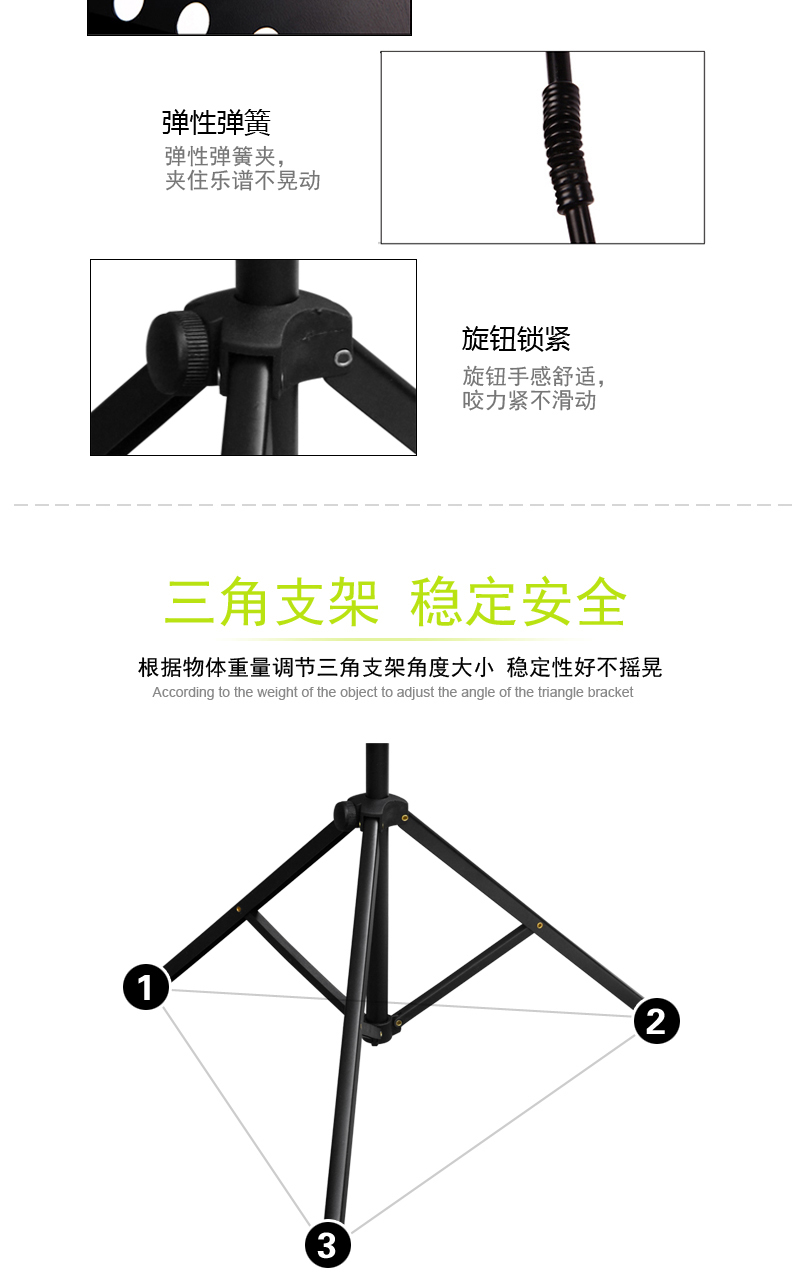 弹性弹簧

弹性弹簧夹，
夹住乐谱不晃动

旋钮锁紧

旋钮手感舒适，
咬力紧不滑动

三角支架 稳定安全

根据物体重量调节三角支架角度大小 稳定性好不摇晃

According to the weight of the object to adjust the angle of the triangle bracket

1

2

3