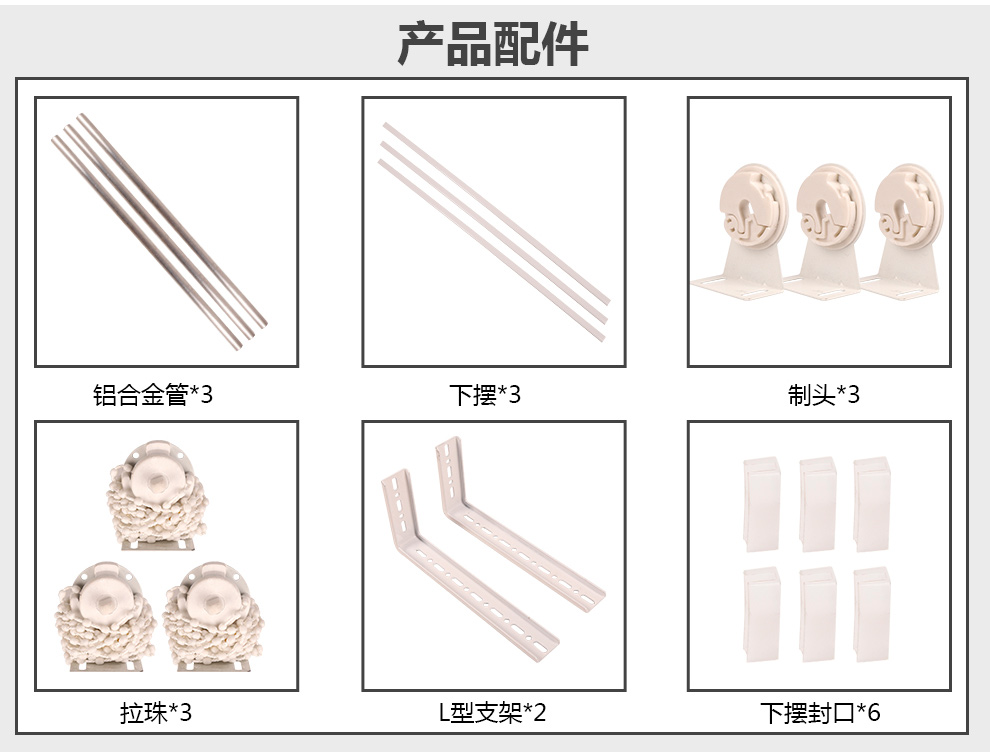 产品配件

铝合金管*3

下摆*3

制头*3

拉珠*3

L型支架*2

下摆封口*6