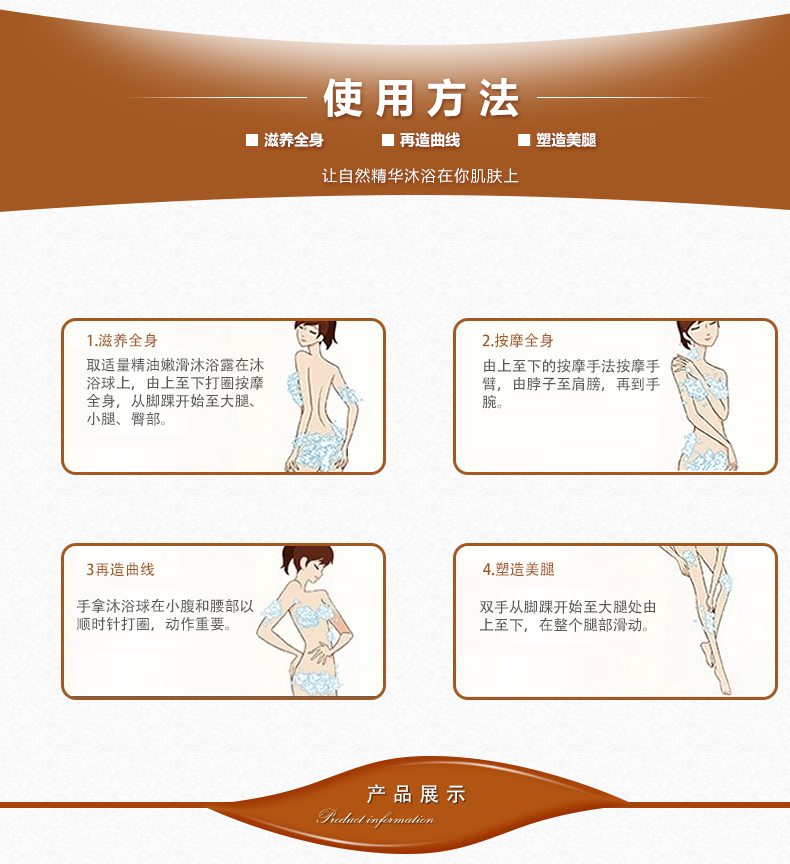 使用方法

■ 滋养全身　■ 再造曲线　■ 塑造美腿

让自然精华沐浴在你肌肤上

1.滋养全身

取适量精油嫩滑沐浴露在沐浴球上，由上至下打圈按摩全身，从脚踝开始至大腿、小腿、臀部。

2.按摩全身

由上至下的按摩手法按摩手臂，由脖子至肩膀，再到手腕。

3再造曲线

手拿沐浴球在小腹和腰部以顺时针打圈，动作重要。

4.塑造美腿

双手从脚踝开始至大腿处由上至下，在整个腿部滑动。

产品展示

Product information