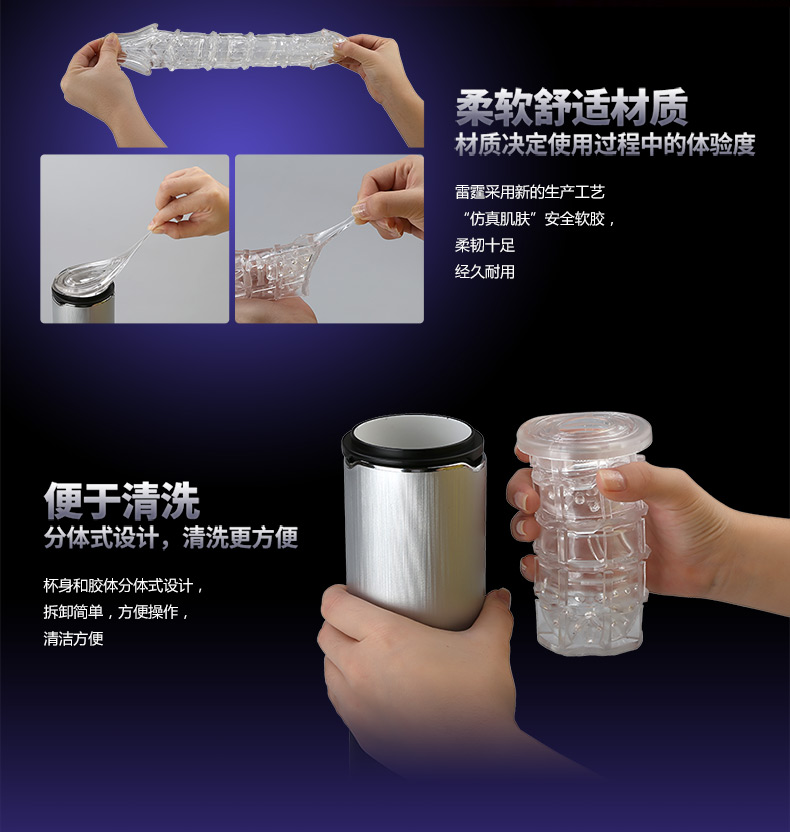 柔软舒适材质
材质决定使用过程中的体验度

雷霆采用新的生产工艺
“仿真肌肤”安全软胶，
柔韧十足
经久耐用

便于清洗
分体式设计，清洗更方便

杯身和胶体分体式设计，
拆卸简单，方便操作，
清洁方便