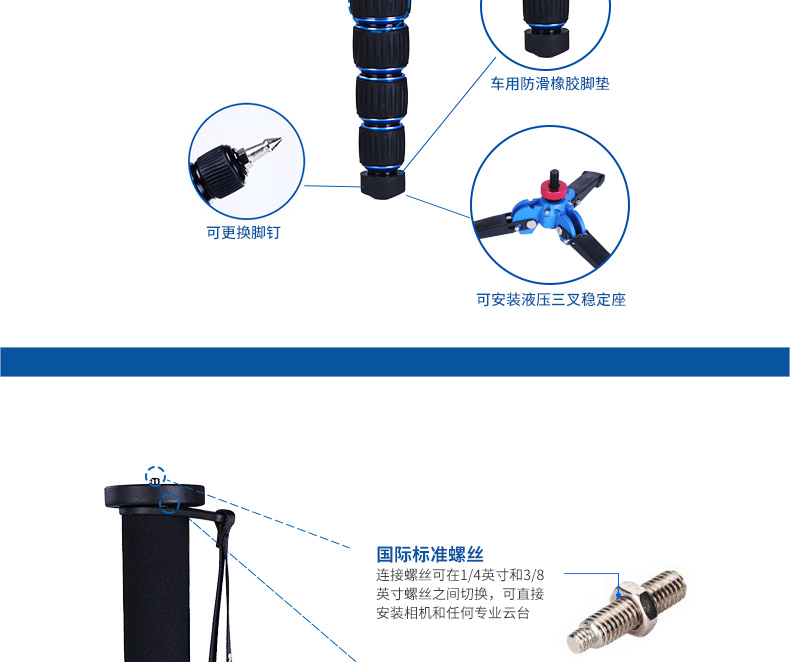 车用防滑橡胶脚垫

可更换脚钉

可安装液压三叉稳定座

国际标准螺丝

连接螺丝可在1/4英寸和3/8英寸螺丝之间切换，可直接安装相机和任何专业云台