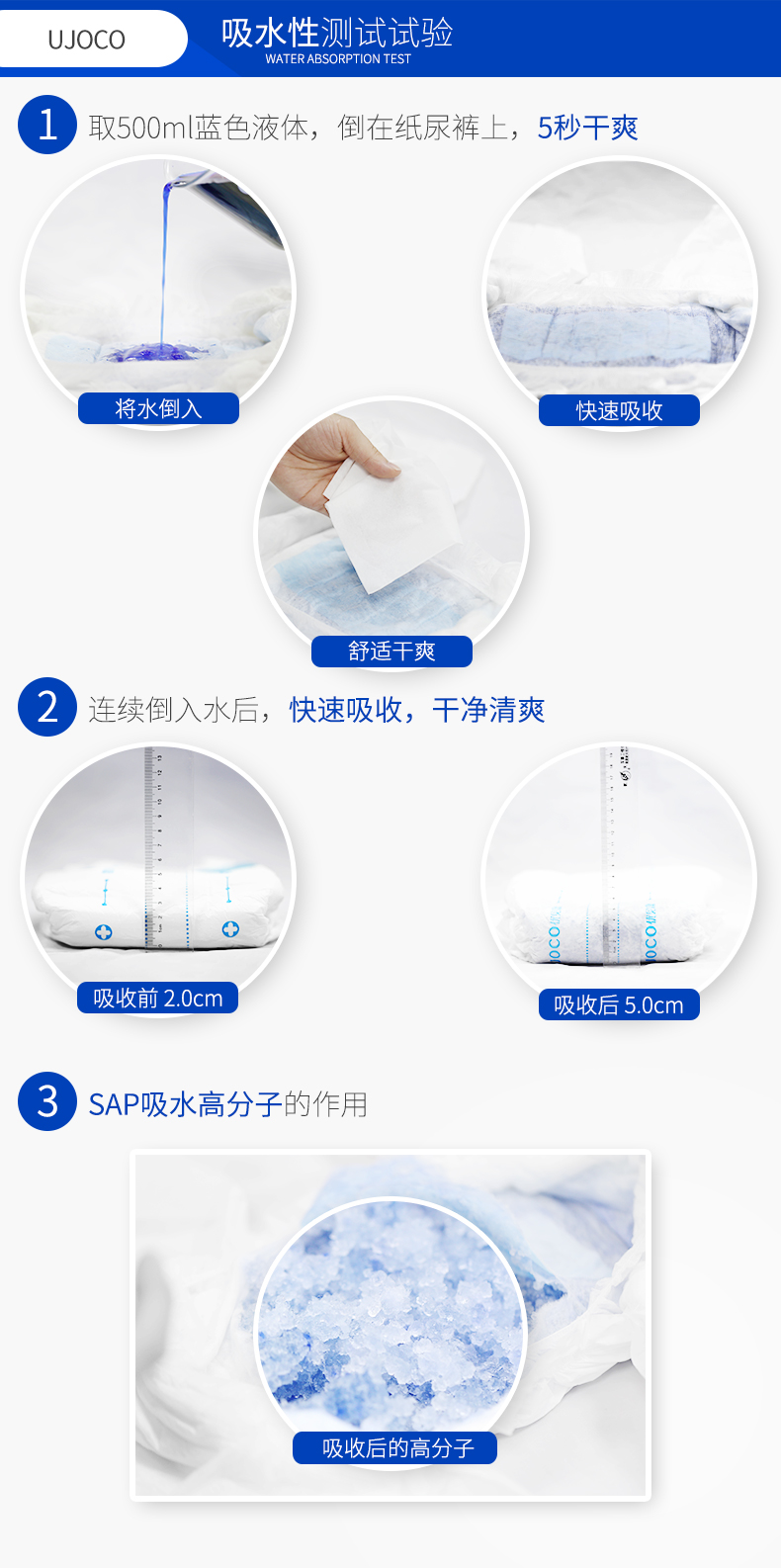 UJOCO

吸水性测试试验
WATER ABSORPTION TEST

1 取500ml蓝色液体，倒在纸尿裤上，5秒干爽

将水倒入

快速吸收

舒适干爽

2 连续倒入水后，快速吸收，干净清爽

吸收前 2.0cm

吸收后 5.0cm

3 SAP吸水高分子的作用

吸收后的高分子