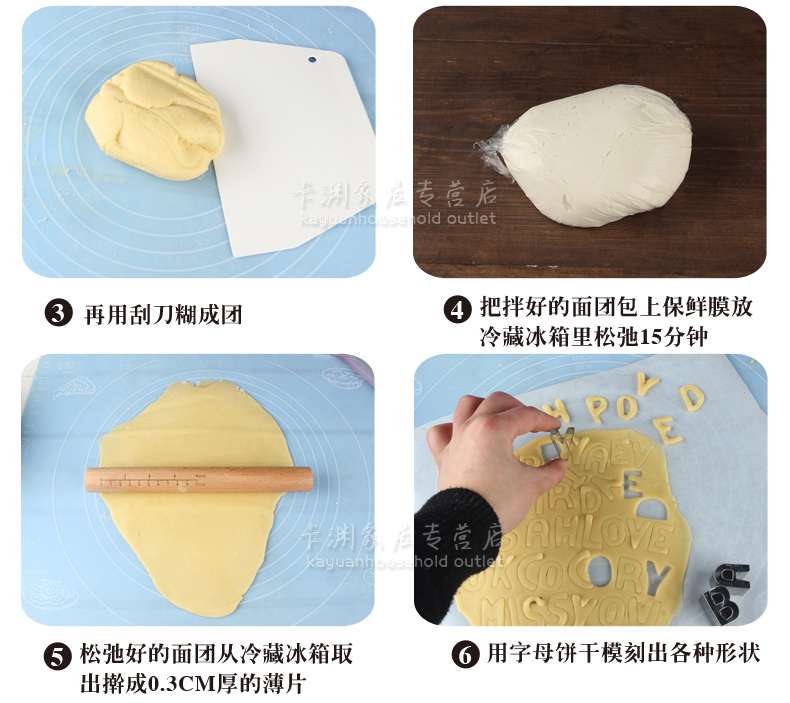 卡渊家居专营店
kayuanhousehold outlet

3 再用刮刀糊成团

4 把拌好的面团包上保鲜膜放冷藏冰箱里松弛15分钟

卡渊家居专营店
kayuanhousehold outlet

5 松弛好的面团从冷藏冰箱取出擀成0.3CM厚的薄片

6 用字母饼干模刻出各种形状