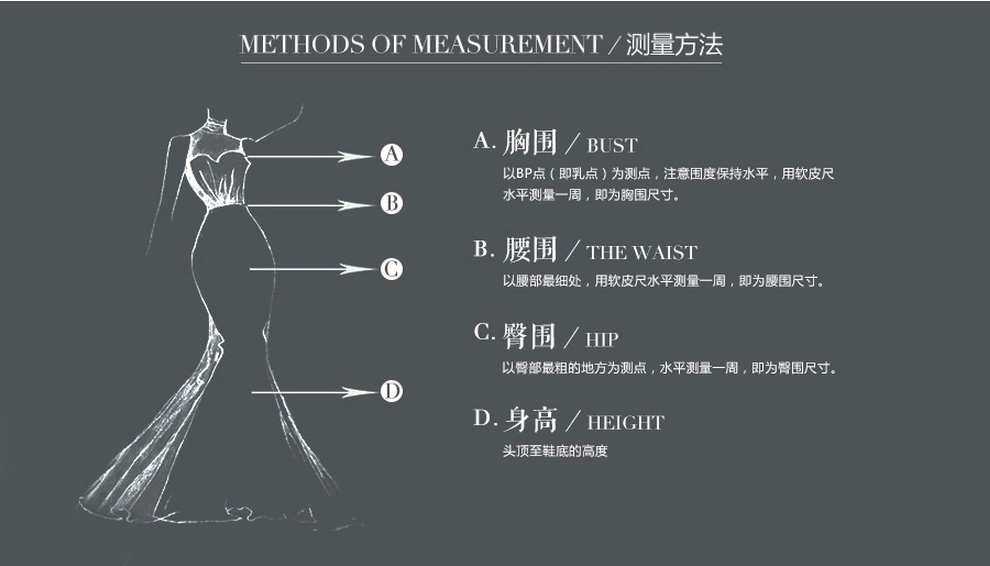 METHODS OF MEASUREMENT / 测量方法

A
B
C
D

A. 胸围 / BUST
以BP点（即乳点）为测点，注意围度保持水平，用软皮尺水平测量一周，即为胸围尺寸。

B. 腰围 / THE WAIST
以腰部最细处，用软皮尺水平测量一周，即为腰围尺寸。

C. 臀围 / HIP
以臀部最粗的地方为测点，水平测量一周，即为臀围尺寸。

D. 身高 / HEIGHT
头顶至鞋底的高度