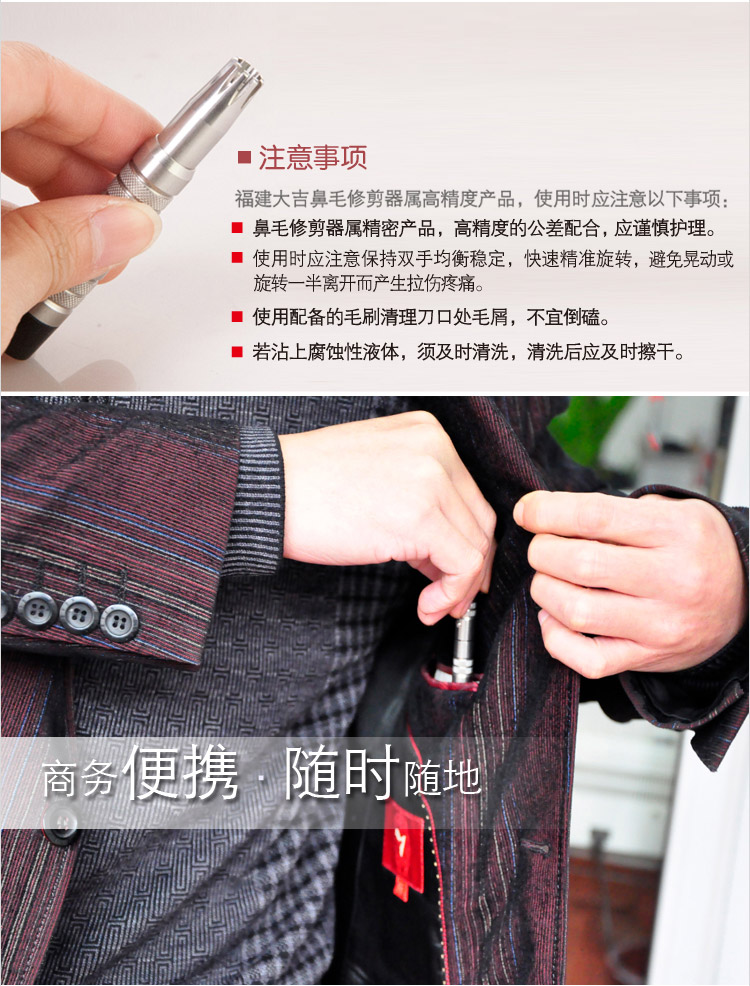 ■ 注意事项

福建大吉鼻毛修剪器属高精度产品，使用时应注意以下事项：

■ 鼻毛修剪器属精密产品，高精度的公差配合，应谨慎护理。

■ 使用时应注意保持双手均衡稳定，快速精准旋转，避免晃动或旋转一半离开而产生拉伤疼痛。

■ 使用配备的毛刷清理刀口处毛屑，不宜倒磕。

■ 若沾上腐蚀性液体，须及时清洗，清洗后应及时擦干。

商务便携 · 随时随地