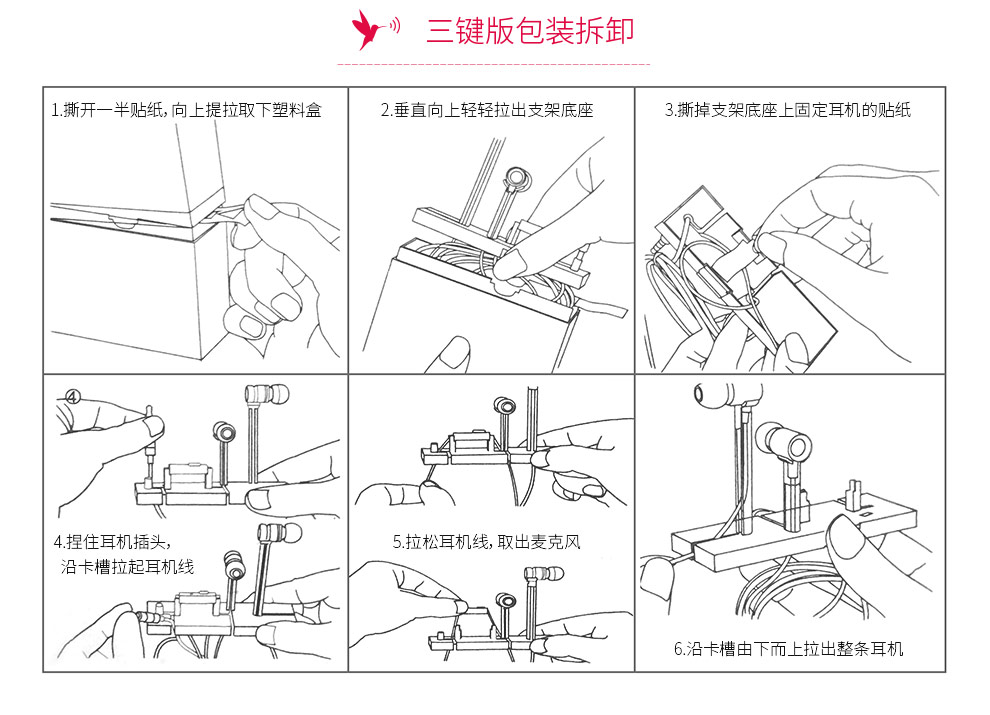 三键版包装拆卸

1.撕开一半贴纸，向上提拉取下塑料盒

2.垂直向上轻轻拉出支架底座

3.撕掉支架底座上固定耳机的贴纸

④

4.捏住耳机插头，
沿卡槽拉起耳机线

5.拉松耳机线，取出麦克风

6.沿卡槽由下而上拉出整条耳机