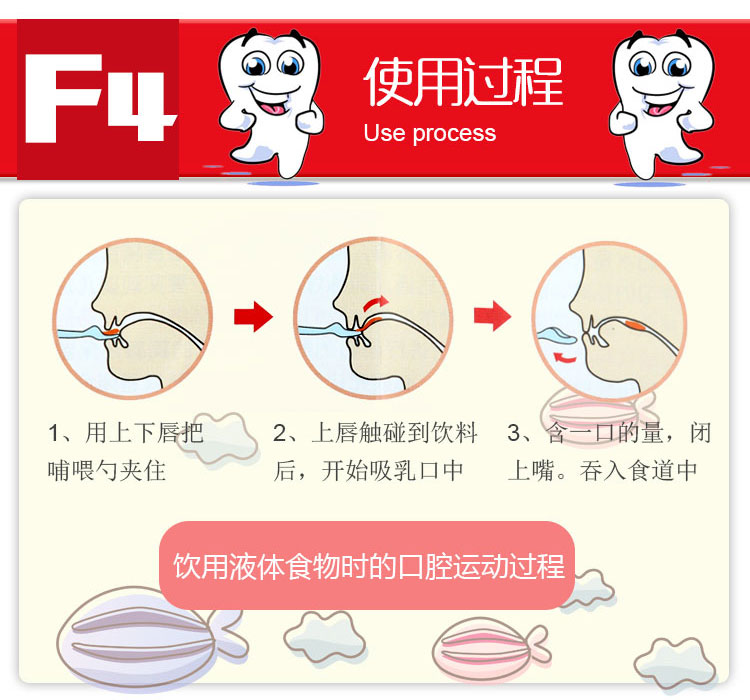 F4

使用过程
Use process

1、用上下唇把哺喂勺夹住

2、上唇触碰到饮料后，开始吸乳口中

3、含一口的量，闭上嘴。吞入食道中

饮用液体食物时的口腔运动过程