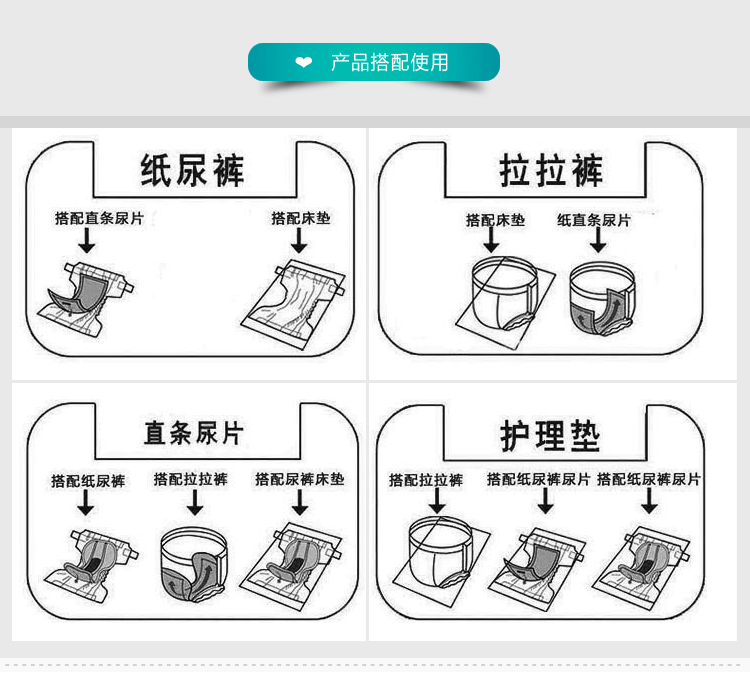 产品搭配使用

纸尿裤

搭配直条尿片

搭配床垫

拉拉裤

搭配床垫

纸直条尿片

直条尿片

搭配纸尿裤

搭配拉拉裤

搭配尿裤床垫

护理垫

搭配拉拉裤

搭配纸尿裤尿片

搭配纸尿裤尿片