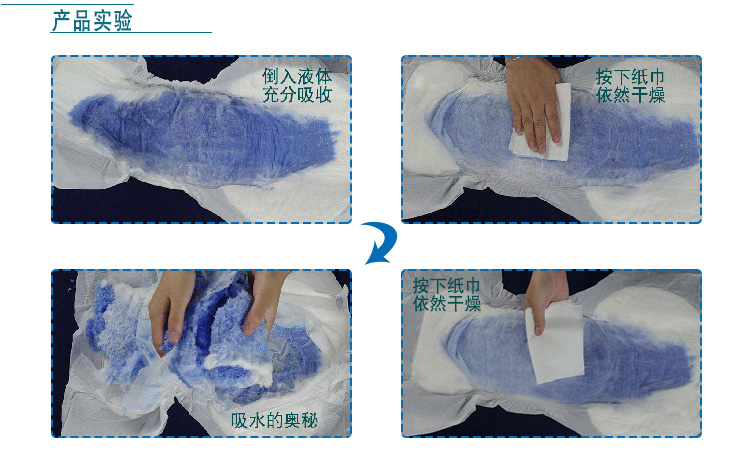 产品实验

倒入液体
充分吸收

按下纸巾
依然干燥

吸水的奥秘

按下纸巾
依然干燥