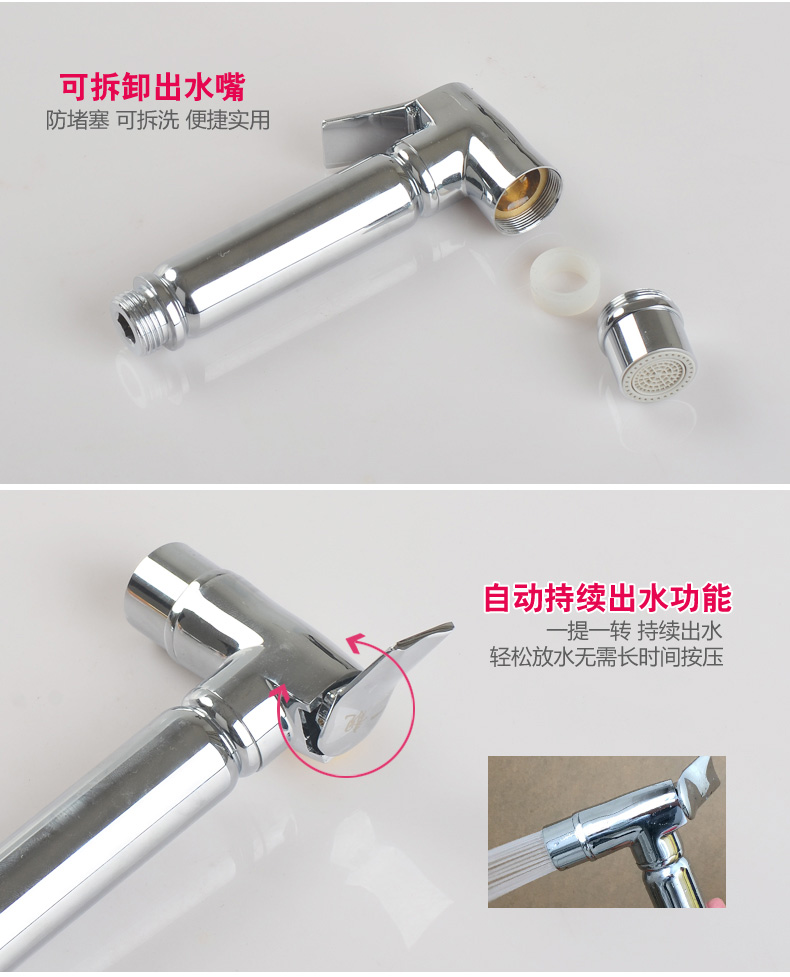 可拆卸出水嘴
防堵塞 可拆洗 便捷实用

自动持续出水功能
一提一转 持续出水
轻松放水无需长时间按压