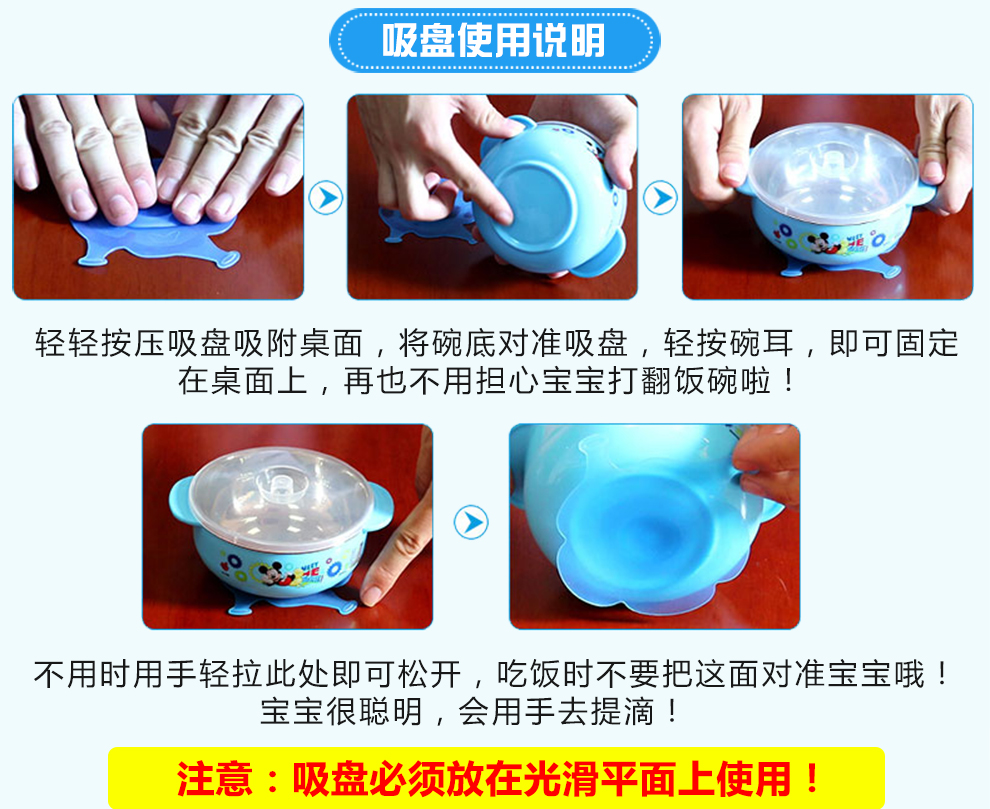 吸盘使用说明

轻轻按压吸盘吸附桌面，将碗底对准吸盘，轻按碗耳，即可固定在桌面上，再也不用担心宝宝打翻饭碗啦！

不用时用手轻拉此处即可松开，吃饭时不要把这面对准宝宝哦！宝宝很聪明，会用手去提滴！

注意：吸盘必须放在光滑平面上使用！