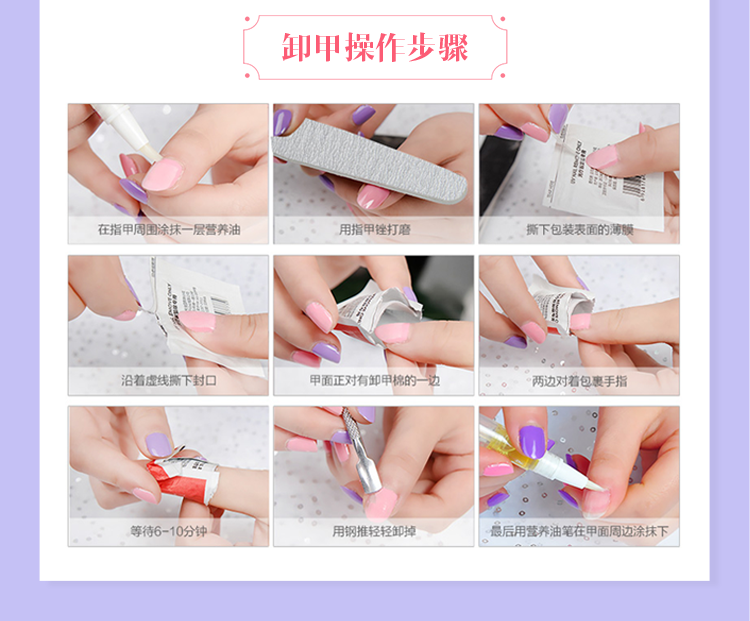 卸甲操作步骤

在指甲周围涂抹一层营养油

用指甲锉打磨

撕下包装表面的薄膜

沿着虚线撕下封口

甲面正对有卸甲棉的一边

两边对着包裹手指

等待6-10分钟

用钢推轻轻卸掉

最后用营养油笔在甲面周边涂抹下