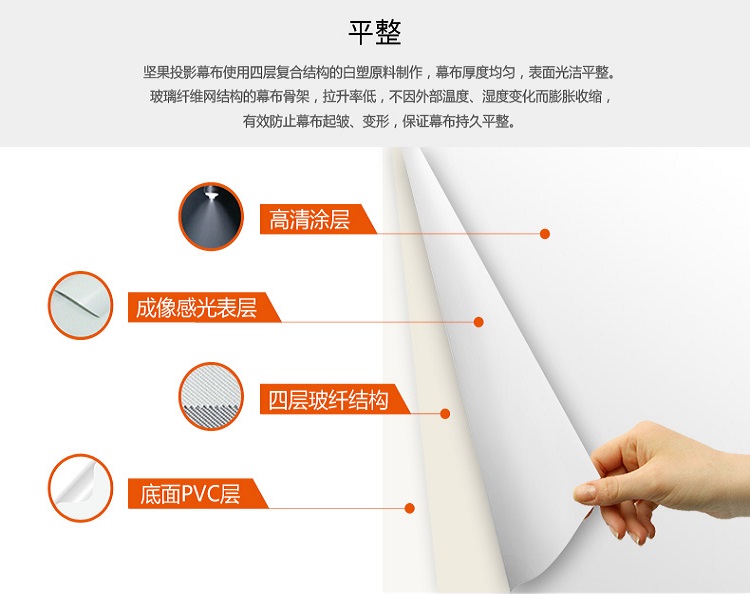 平整

坚果投影幕布使用四层复合结构的白塑原料制作，幕布厚度均匀，表面光洁平整。玻璃纤维网结构的幕布骨架，拉升率低，不因外部温度、湿度变化而膨胀收缩，有效防止幕布起皱、变形，保证幕布持久平整。

高清涂层

成像感光表层

四层玻纤结构

底面PVC层