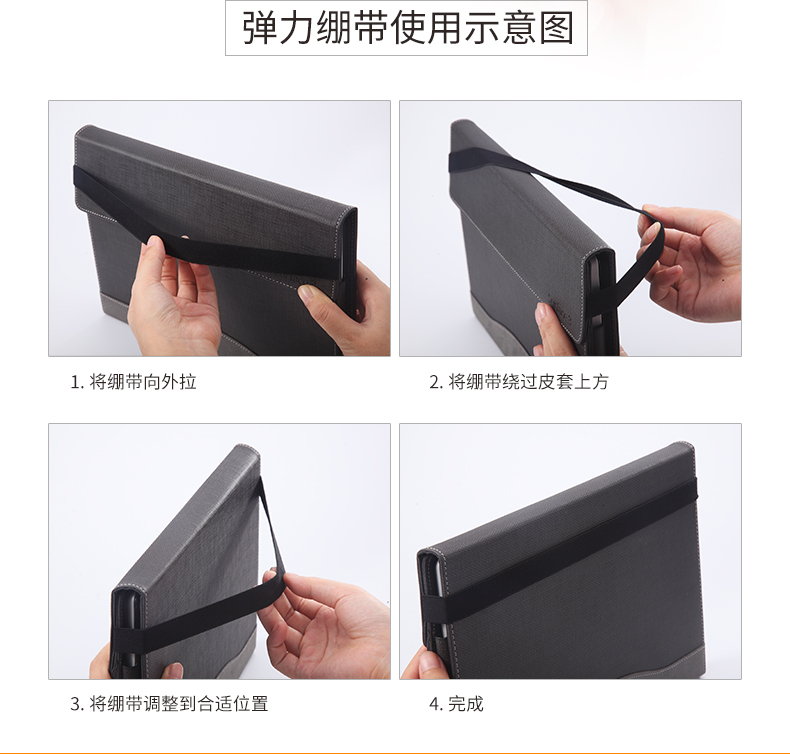 弹力绷带使用示意图

1. 将绷带向外拉

2. 将绷带绕过皮套上方

3. 将绷带调整到合适位置

4. 完成