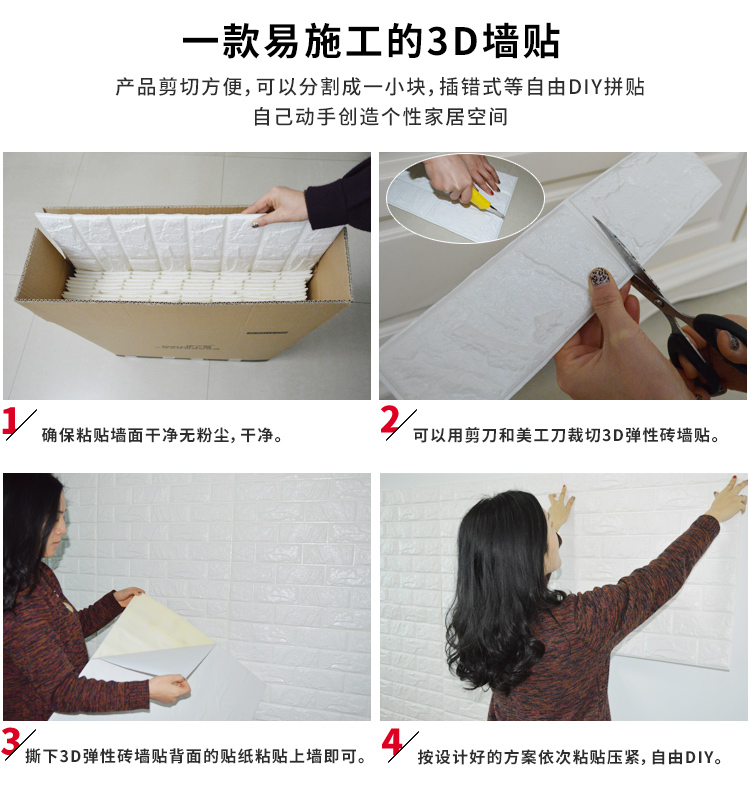 一款易施工的3D墙贴

产品剪切方便，可以分割成一小块，插错式等自由DIY拼贴
自己动手创造个性家居空间

1 确保粘贴墙面干净无粉尘，干净。

2 可以用剪刀和美工刀裁切3D弹性砖墙贴。

3 撕下3D弹性砖墙贴背面的贴纸粘贴上墙即可。

4 按设计好的方案依次粘贴压紧，自由DIY。