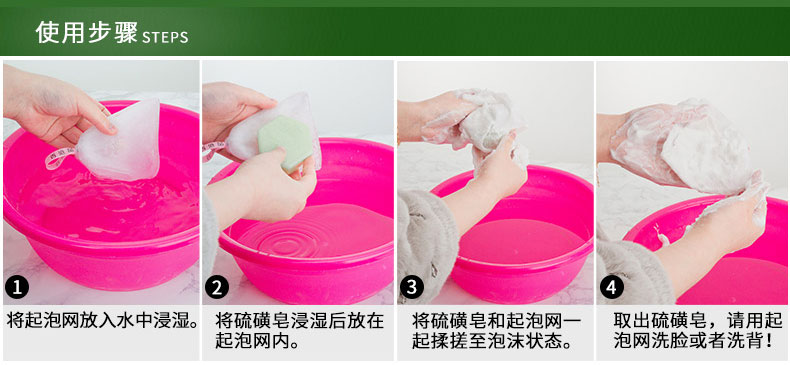 使用步骤 STEPS

1
将起泡网放入水中浸湿。

2
将硫磺皂浸湿后放在起泡网内。

3
将硫磺皂和起泡网一起揉搓至泡沫状态。

4
取出硫磺皂，请用起泡网洗脸或者洗背！