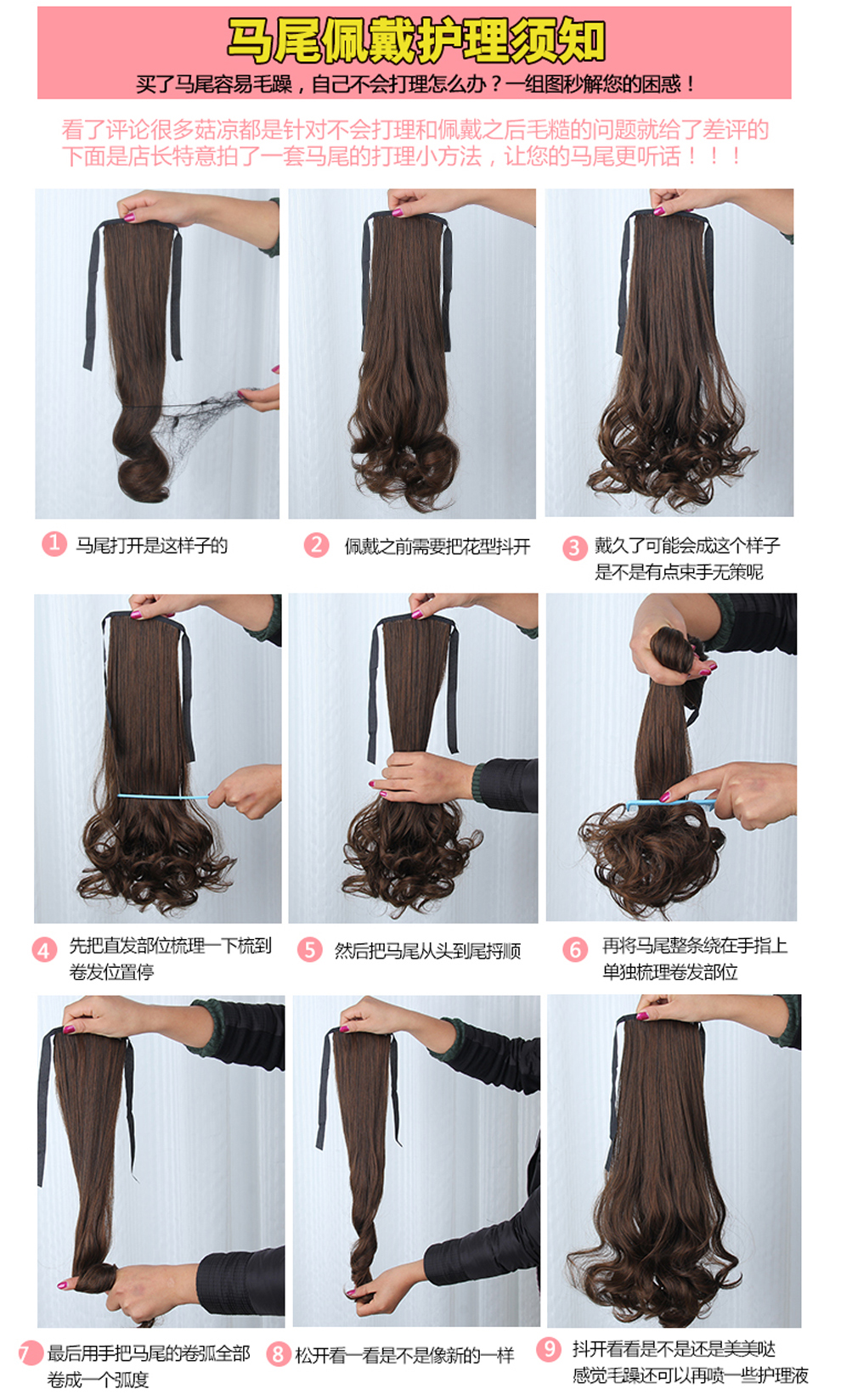 马尾佩戴护理须知

买了马尾容易毛躁，自己不会打理怎么办？一组图秒解您的困惑！

看了评论很多菇凉都是针对不会打理和佩戴之后毛糙的问题就给了差评的
下面是店长特意拍了一套马尾的打理小方法，让您的马尾更听话！！！

1 马尾打开是这样子的

2 佩戴之前需要把花型抖开

3 戴久了可能会成这个样子
是不是有点束手无策呢

4 先把直发部位梳理一下梳到卷发位置停

5 然后把马尾从头到尾捋顺

6 再将马尾整条绕在手指上
单独梳理卷发部位

7 最后用手把马尾的卷弧全部卷成一个弧度

8 松开看一看是不是像新的一样

9 抖开看看是不是还是美美哒
感觉毛躁还可以再喷一些护理液