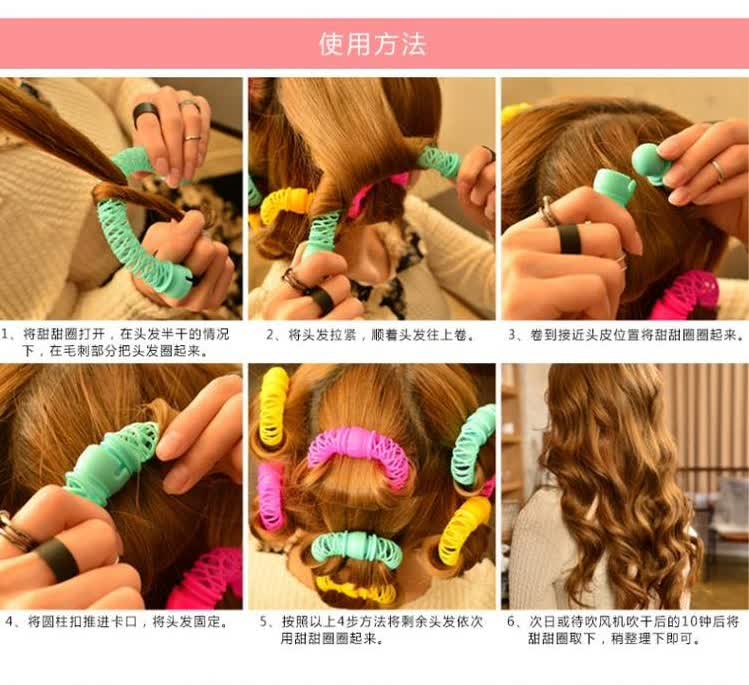 使用方法

1、将甜甜圈打开，在头发半干的情况下，在毛刺部分把头发圈起来。

2、将头发拉紧，顺着头发往上卷。

3、卷到接近头皮位置将甜甜圈圈起来。

4、将圆柱扣推进卡口，将头发固定。

5、按照以上4步方法将剩余头发依次用甜甜圈圈起来。

6、次日或待吹风机吹干后的10钟后将甜甜圈取下，稍整理下即可。