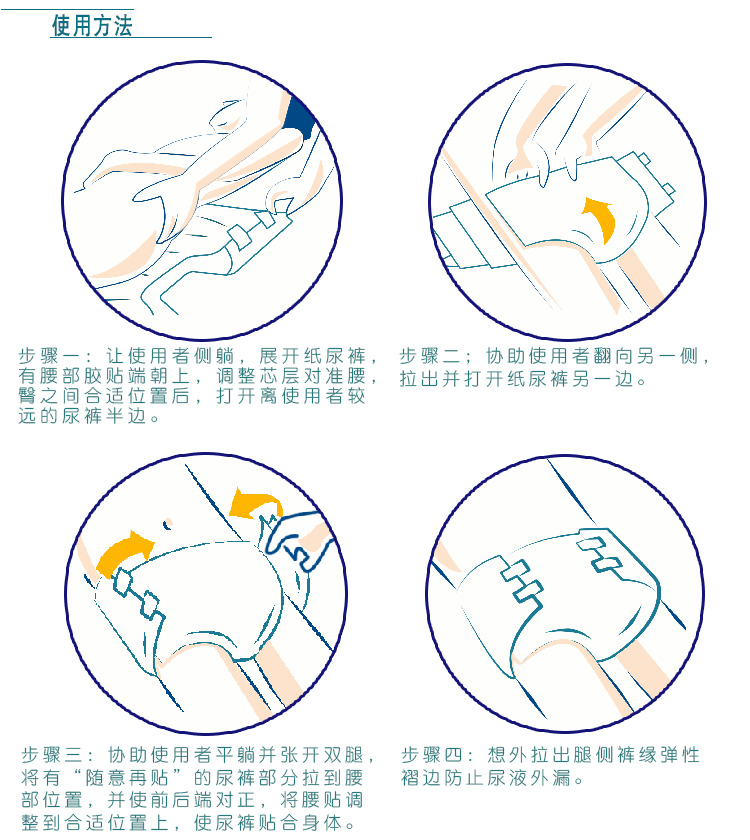 使用方法

步骤一：让使用者侧躺，展开纸尿裤，有腰部胶贴端朝上，调整芯层对准腰，臀之间合适位置后，打开离使用者较远的尿裤半边。

步骤二；协助使用者翻向另一侧，拉出并打开纸尿裤另一边。

步骤三：协助使用者平躺并张开双腿，将有“随意再贴”的尿裤部分拉到腰部位置，并使前后端对正，将腰贴调整到合适位置上，使尿裤贴合身体。

步骤四：想外拉出腿侧裤缘弹性褶边防止尿液外漏。