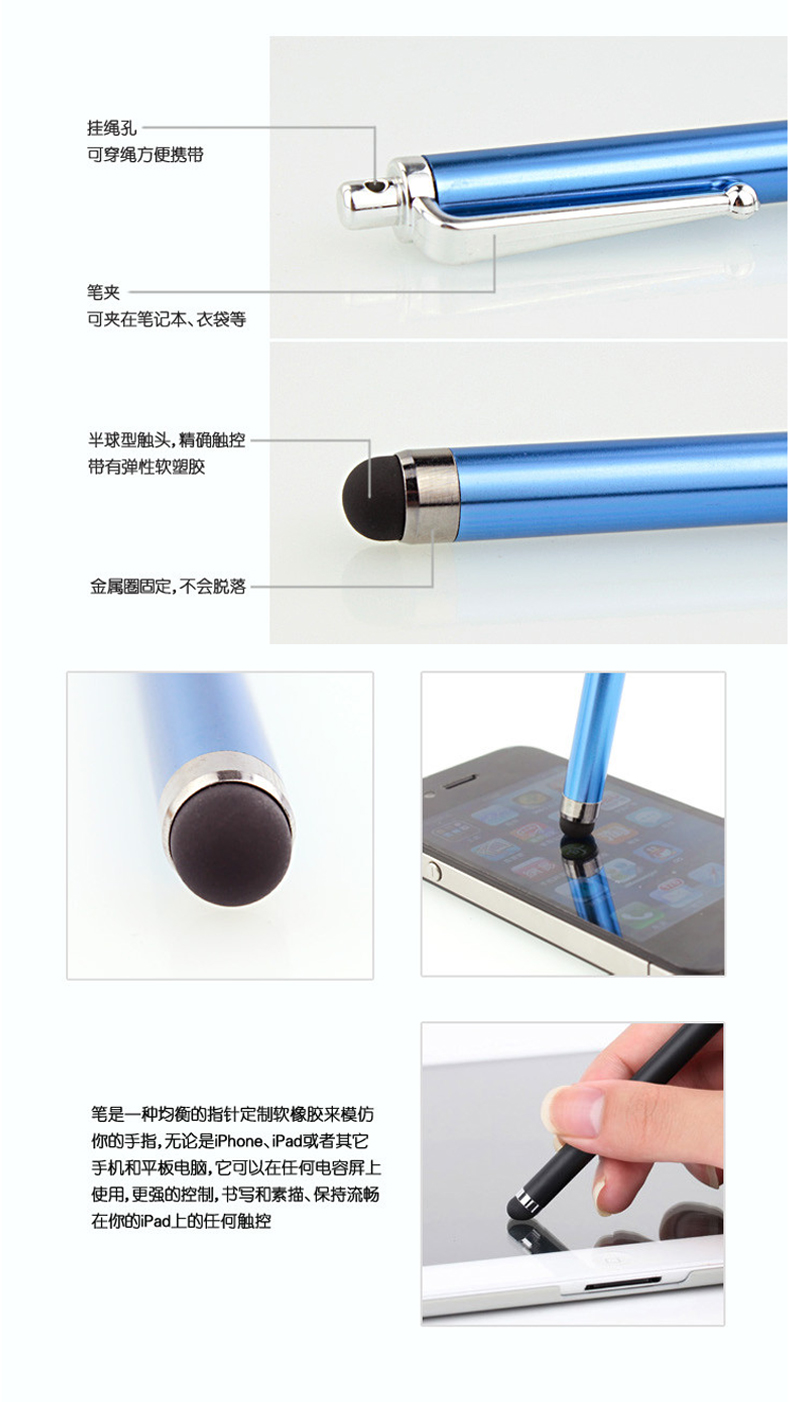 挂绳孔
可穿绳方便携带

笔夹
可夹在笔记本、衣袋等

半球型触头，精确触控
带有弹性软塑胶

金属圈固定，不会脱落

笔是一种均衡的指针定制软橡胶来模仿你的手指，无论是iPhone、iPad或者其它手机和平板电脑，它可以在任何电容屏上使用，更强的控制，书写和素描、保持流畅在你的iPad上的任何触控