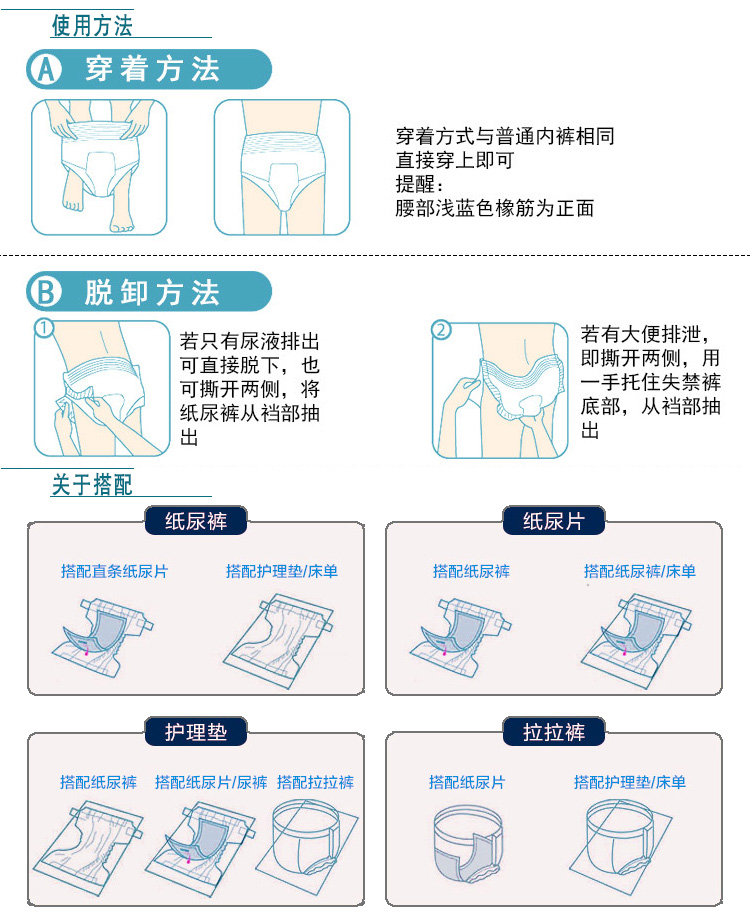 使用方法

A 穿着方法

穿着方式与普通内裤相同
直接穿上即可
提醒：
腰部浅蓝色橡筋为正面

B 脱卸方法

1

若只有尿液排出可直接脱下，也可撕开两侧，将纸尿裤从裆部抽出

2

若有大便排泄，即撕开两侧，用一手托住失禁裤底部，从裆部抽出

关于搭配

纸尿裤

搭配直条纸尿片

搭配护理垫/床单

纸尿片

搭配纸尿裤

搭配纸尿裤/床单

护理垫

搭配纸尿裤

搭配纸尿片/尿裤

搭配拉拉裤

拉拉裤

搭配纸尿片

搭配护理垫/床单