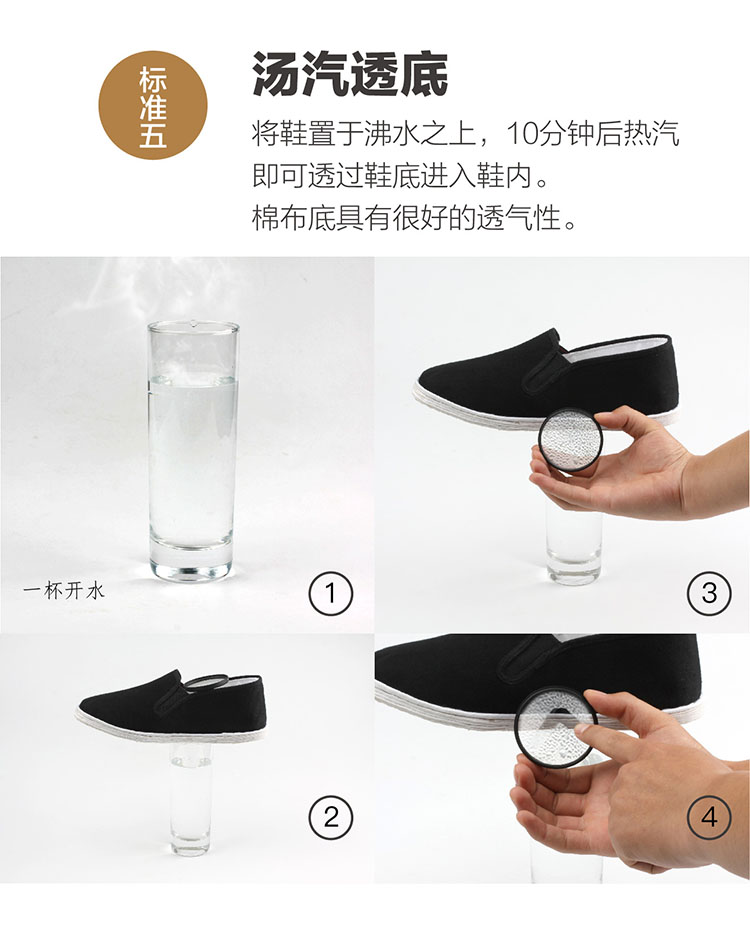 标准五

汤汽透底

将鞋置于沸水之上，10分钟后热汽即可透过鞋底进入鞋内。
棉布底具有很好的透气性。

一杯开水

①

③

②

④