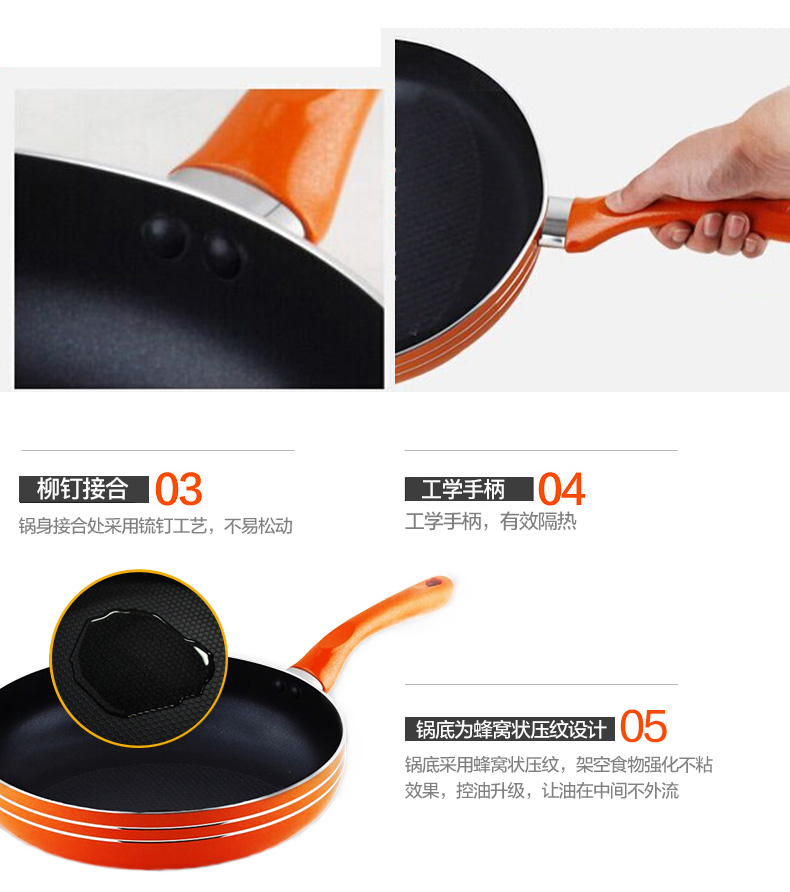 柳钉接合 03
锅身接合处采用铳钉工艺，不易松动

工学手柄 04
工学手柄，有效隔热

锅底为蜂窝状压纹设计 05
锅底采用蜂窝状压纹，架空食物强化不粘效果，控油升级，让油在中间不外流