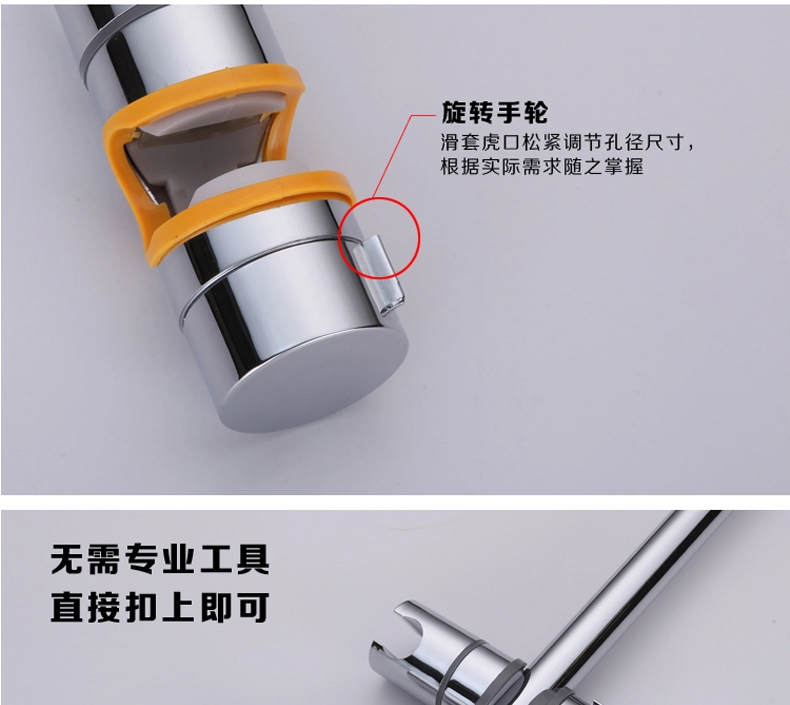 旋转手轮
滑套虎口松紧调节孔径尺寸，根据实际需求随之掌握

无需专业工具
直接扣上即可